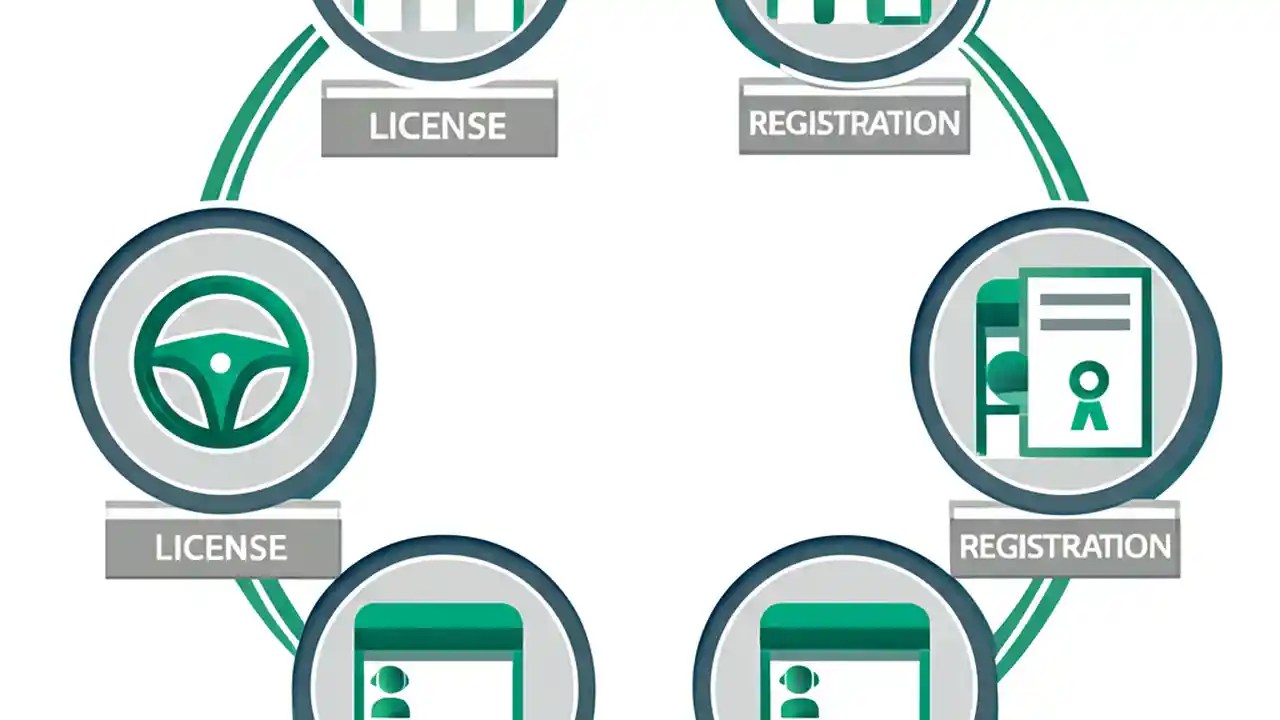 LICENSE

REGISTRATION

LICENSE

REGISTRATION