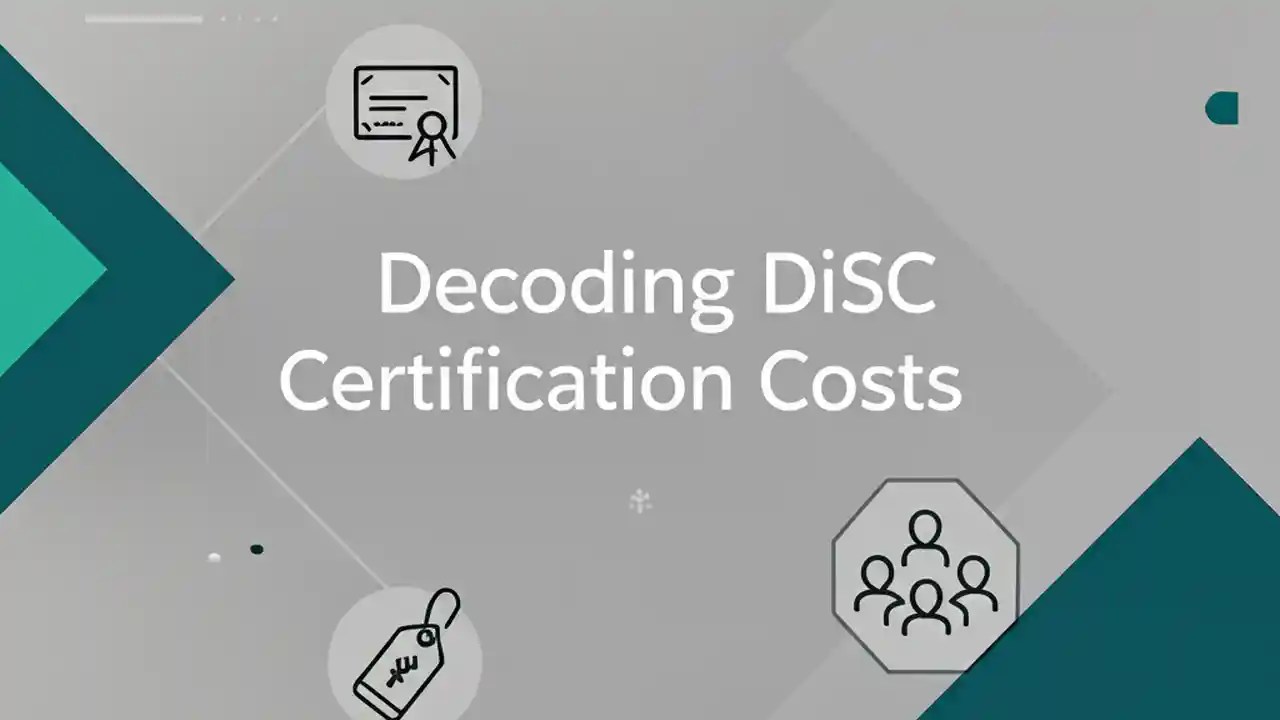 Decoding DiSC Certification Costs