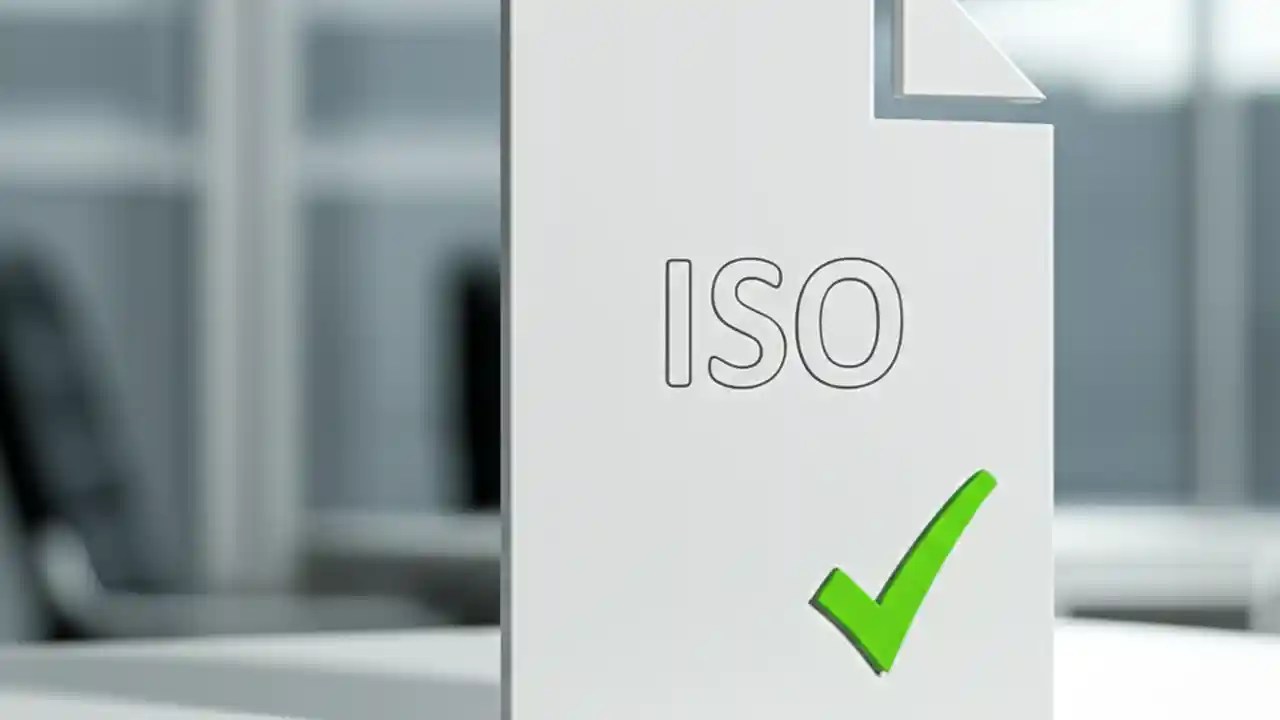 ISO