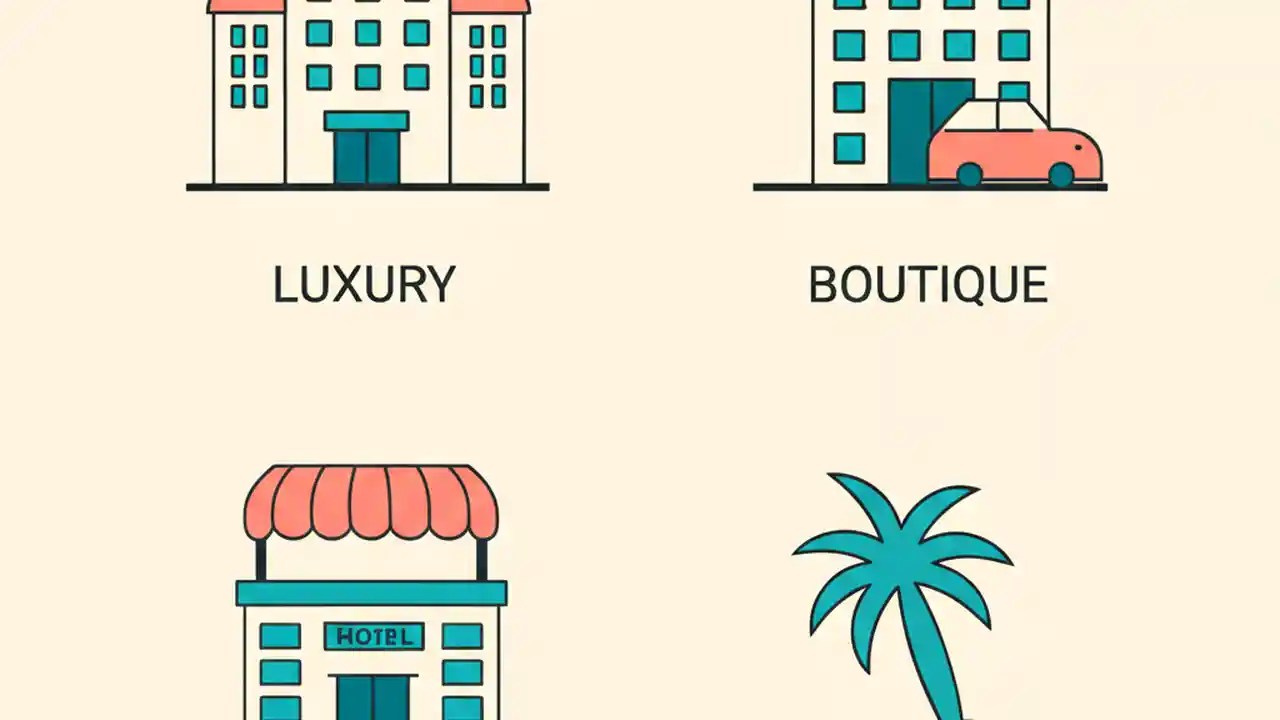 LUXURY

BOUTIQUE

HOTEL