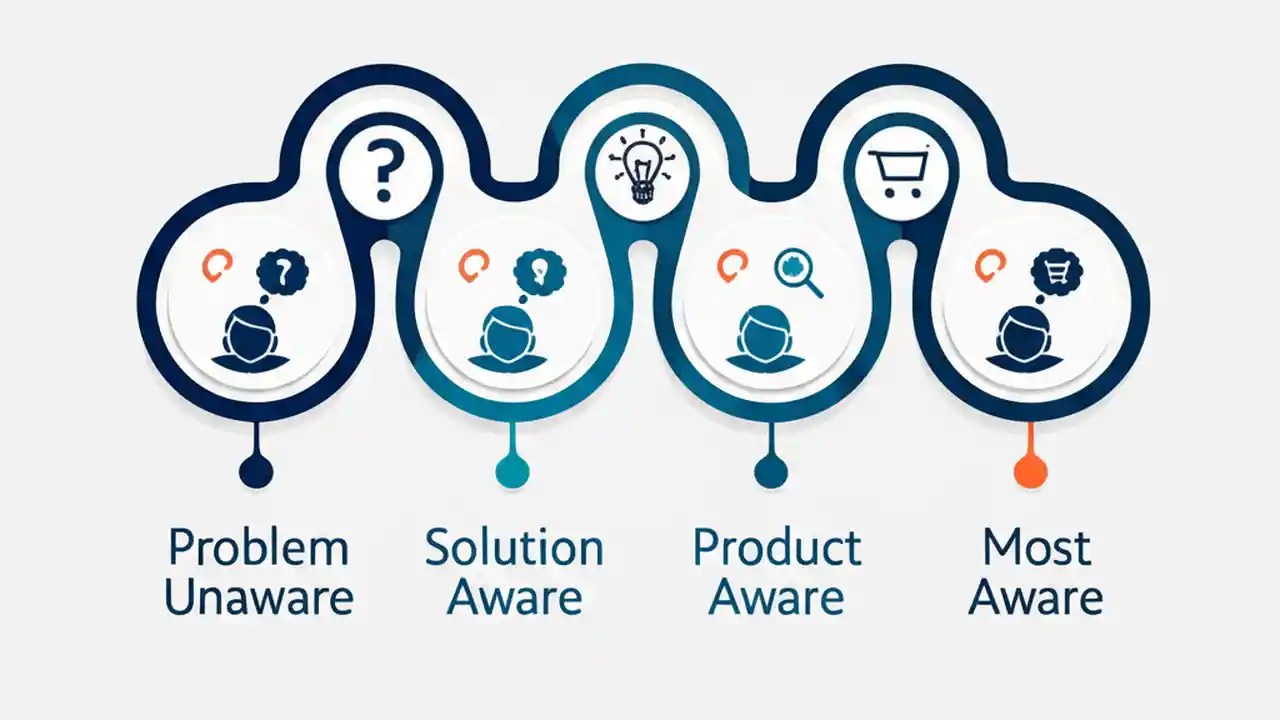 ?

?

Problem Unaware

Solution Aware

Product Aware

Most Aware