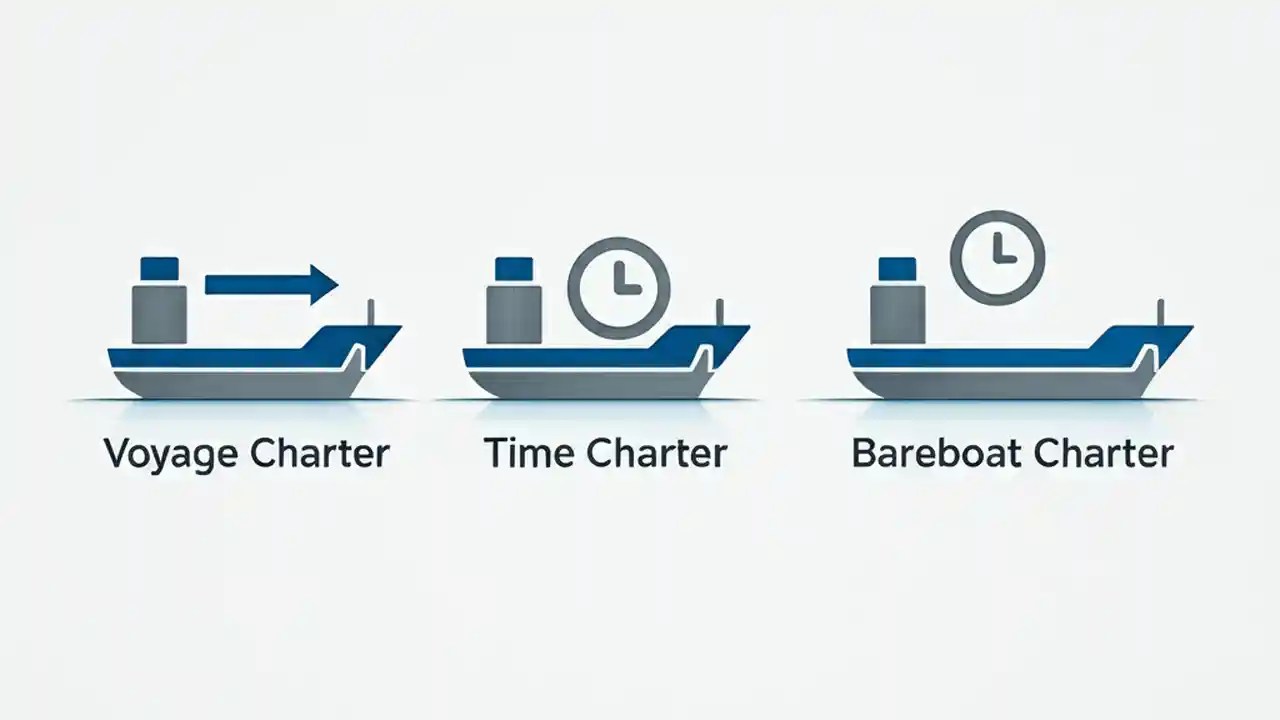 Voyage Charter

Time Charter

Bareboat Charter