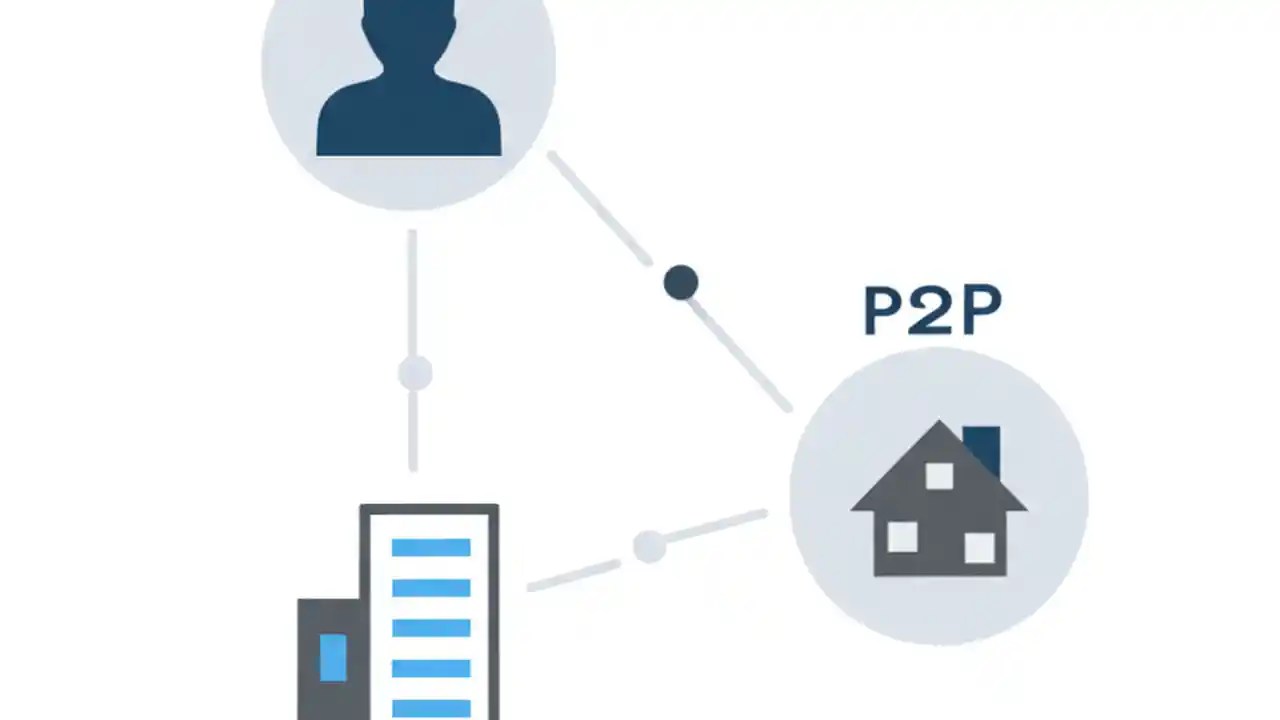 P2P