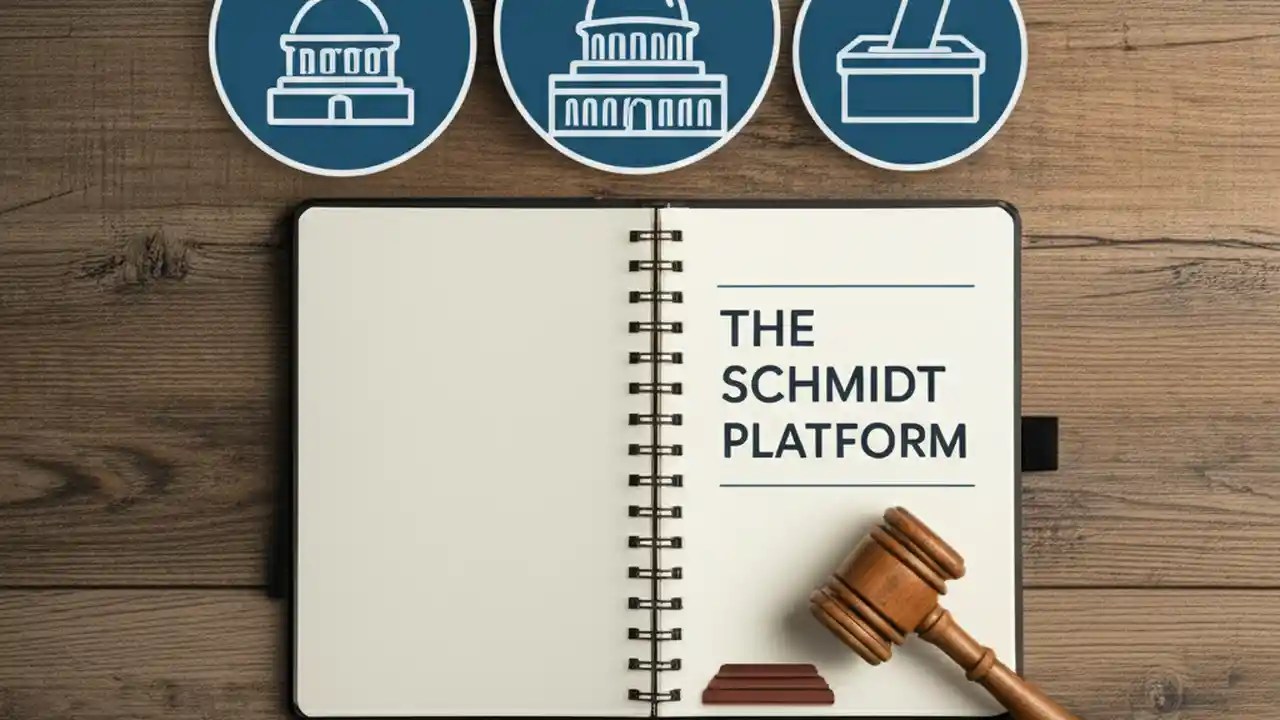 THE SCHMIDT PLATFORM