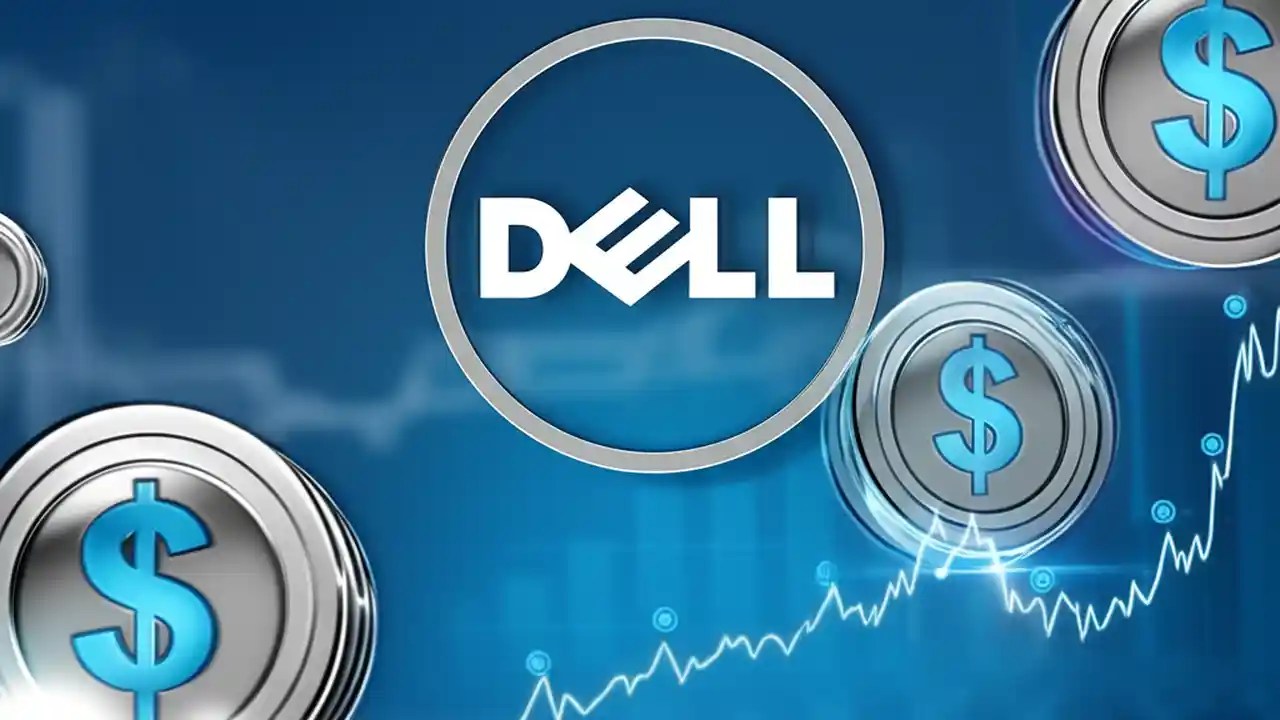 DELL

$

$

$