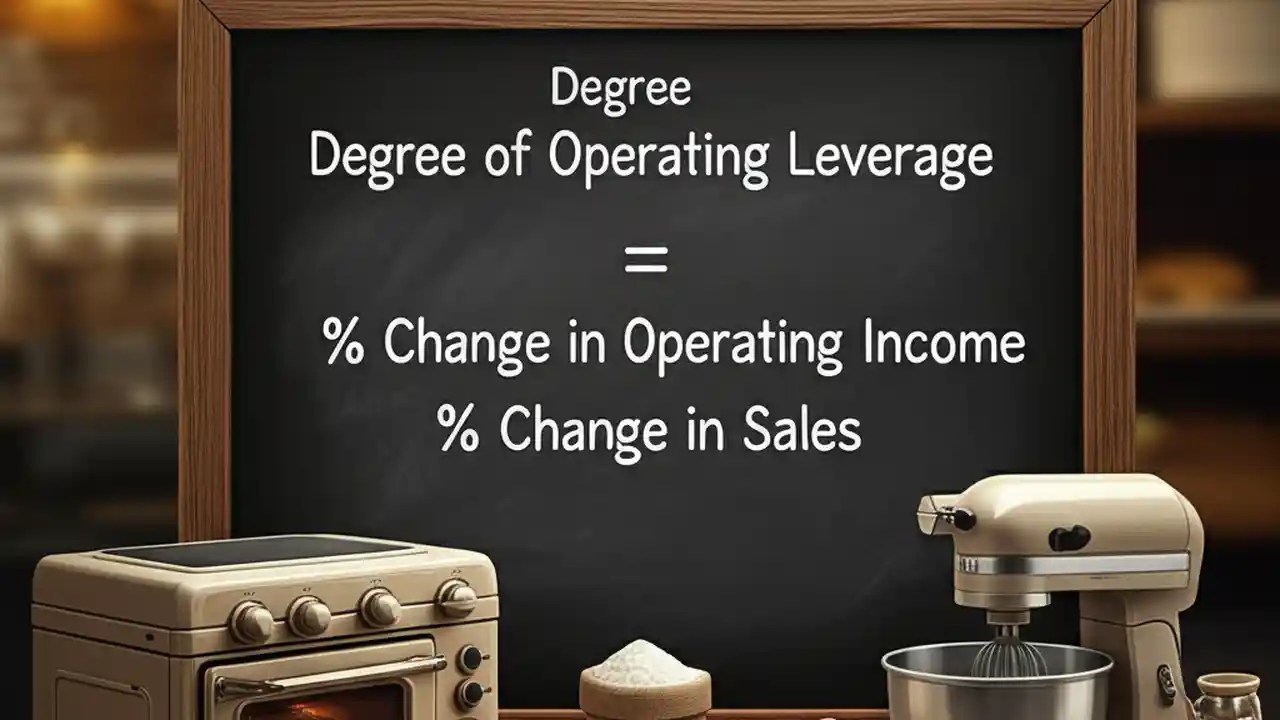 Degree
Degree of Operating Leverage

=

% Change in Operating Income
% Change in Sales