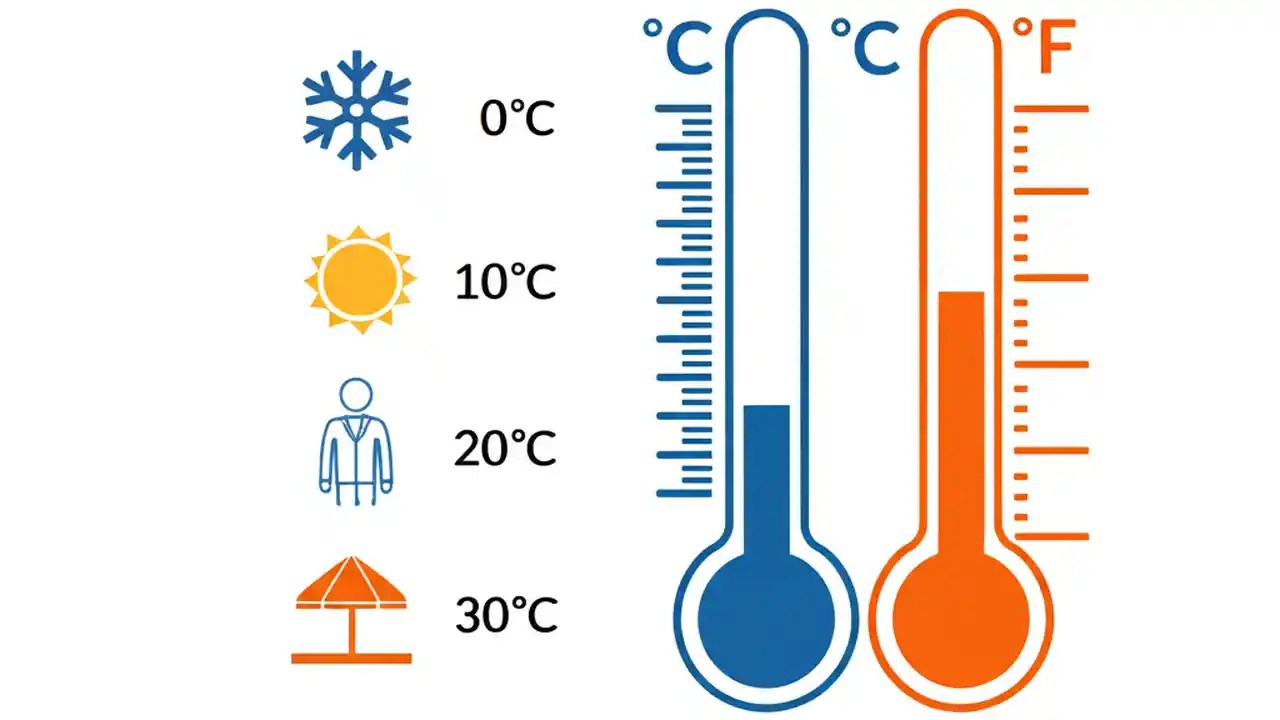 0°C

10°C

20°C

30°C

°C

°C

°F