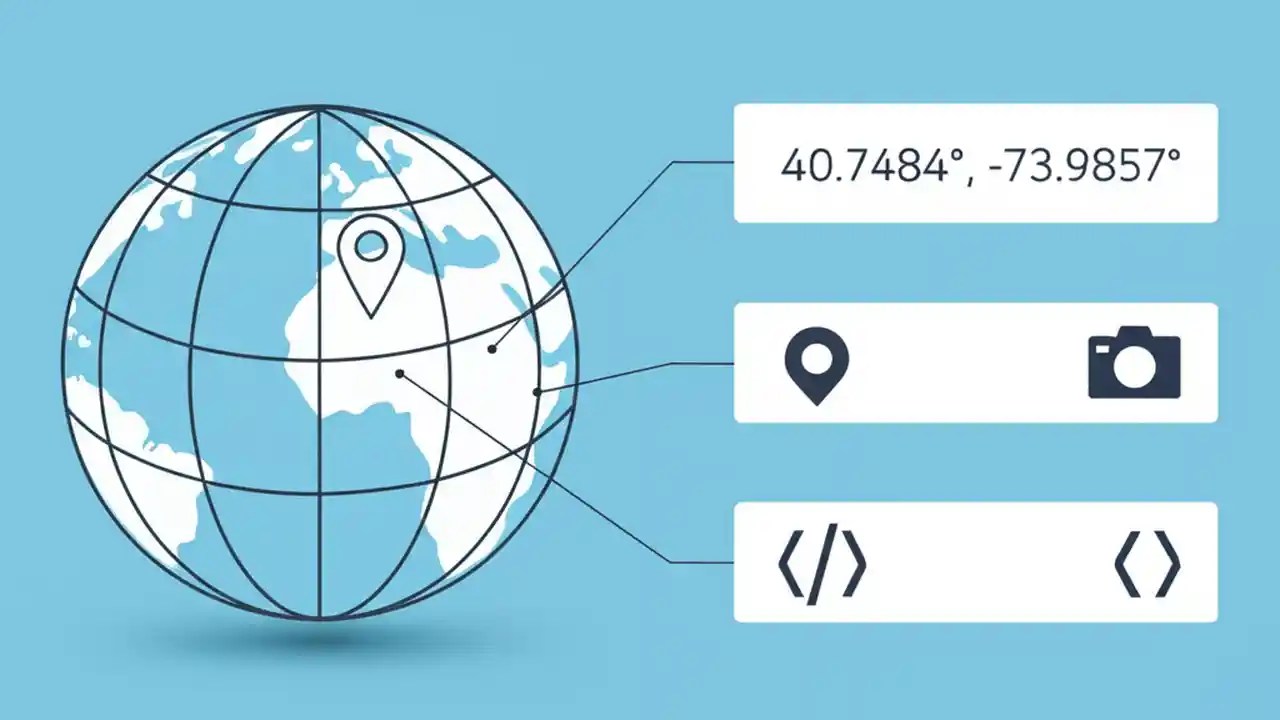 40.7484°, -73.9857°

</>

<>