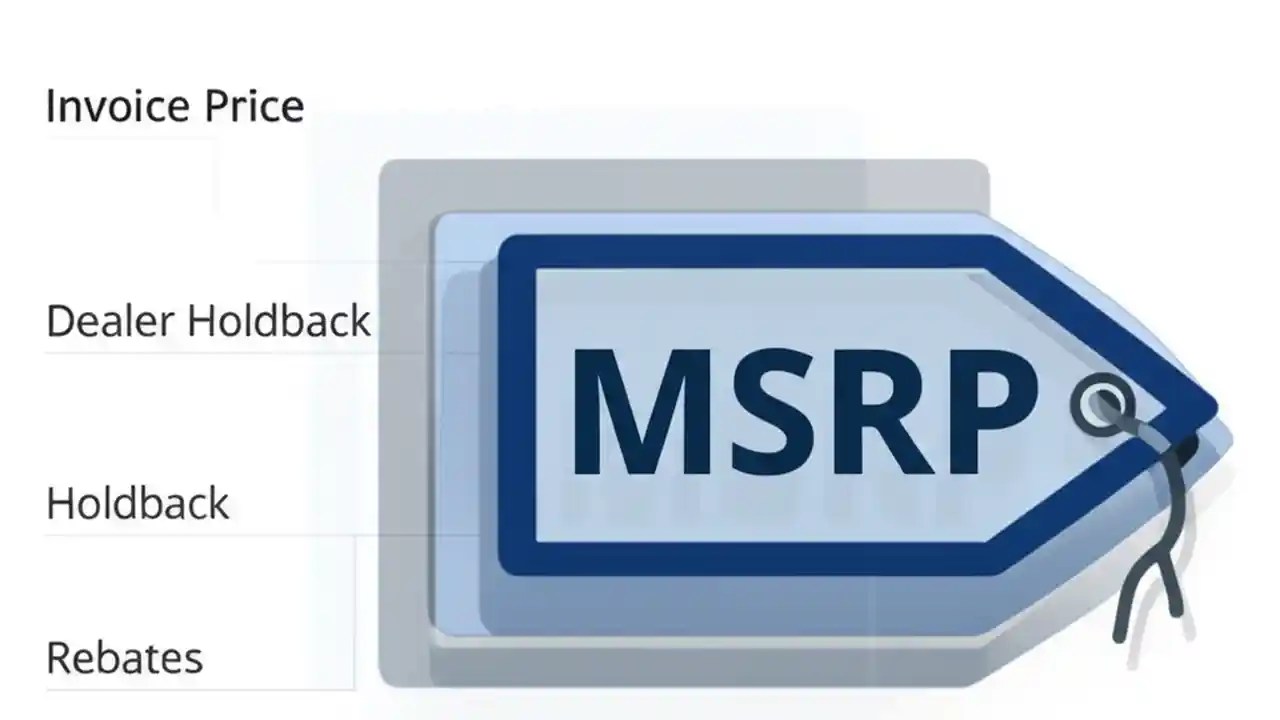 Invoice Price

Dealer Holdback

Holdback

Rebates

MSRP