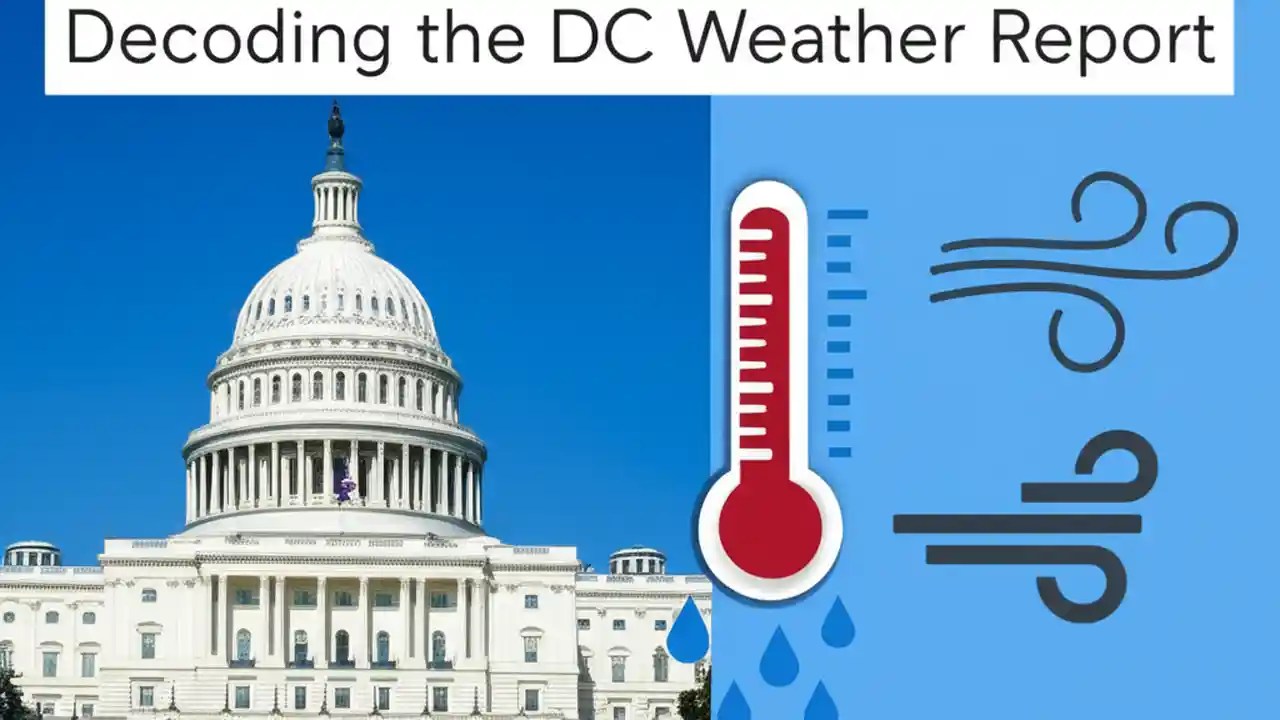 Decoding the DC Weather Report