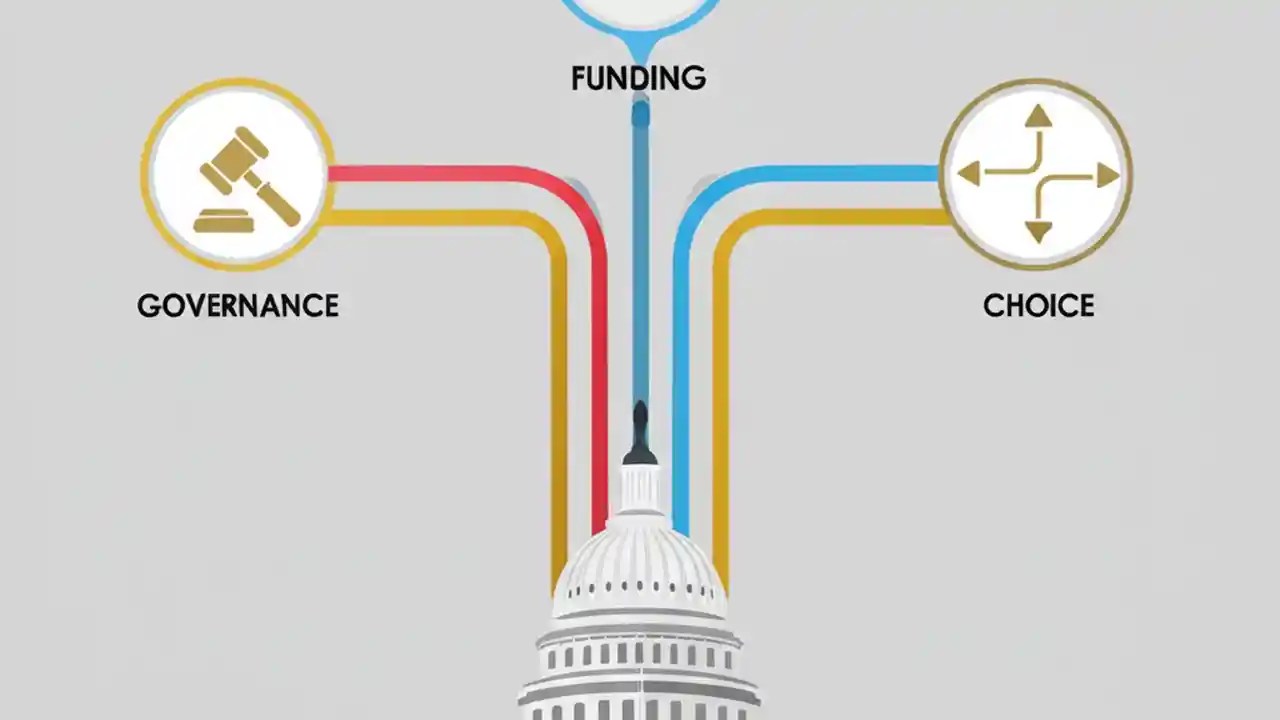 FUNDING

GOVERNANCE

CHOICE