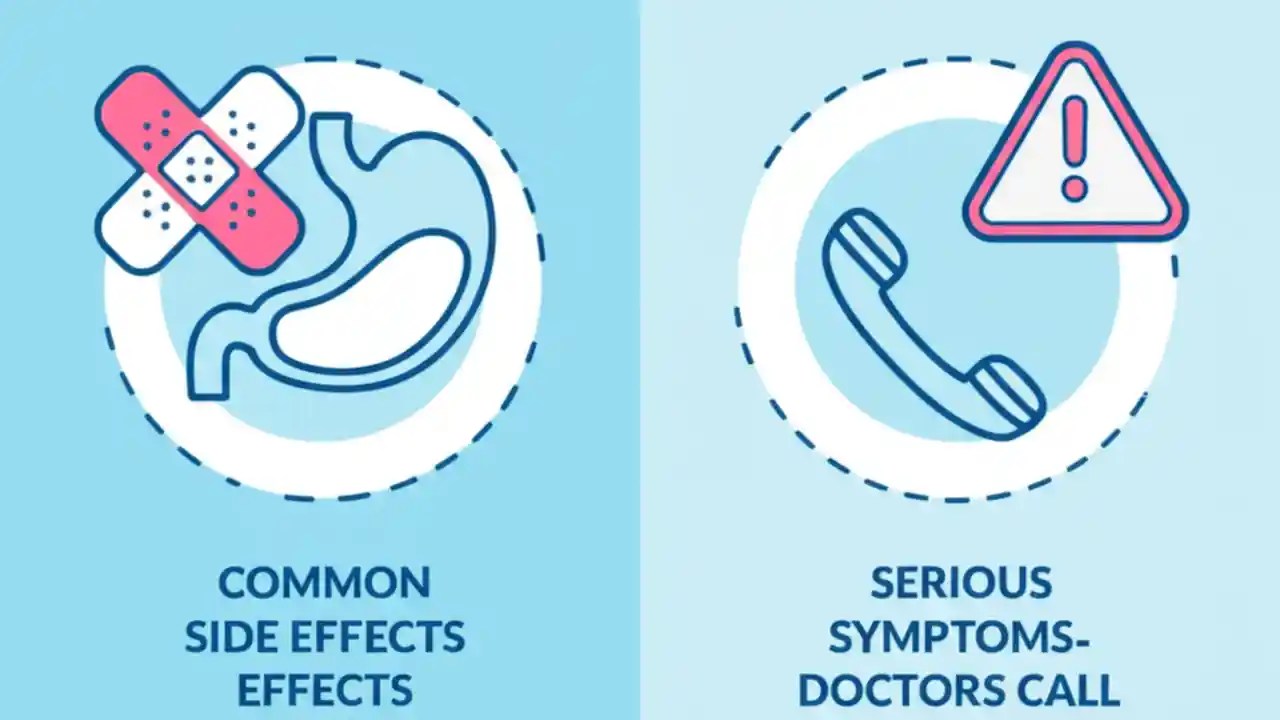 COMMON SIDE EFFECTS EFFECTS

SERIOUS SYMPTOMS- DOCTORS CALL