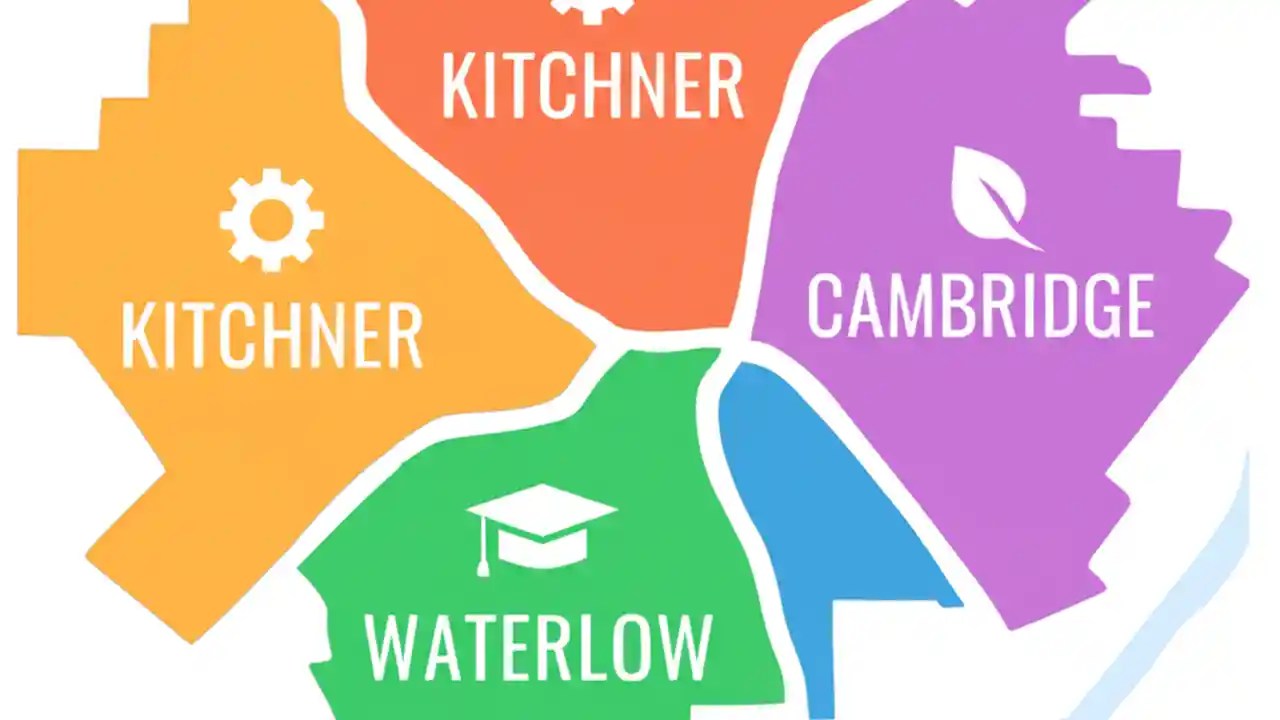 KITCHNER

KITCHNER

CAMBRIDGE

WATERLOW