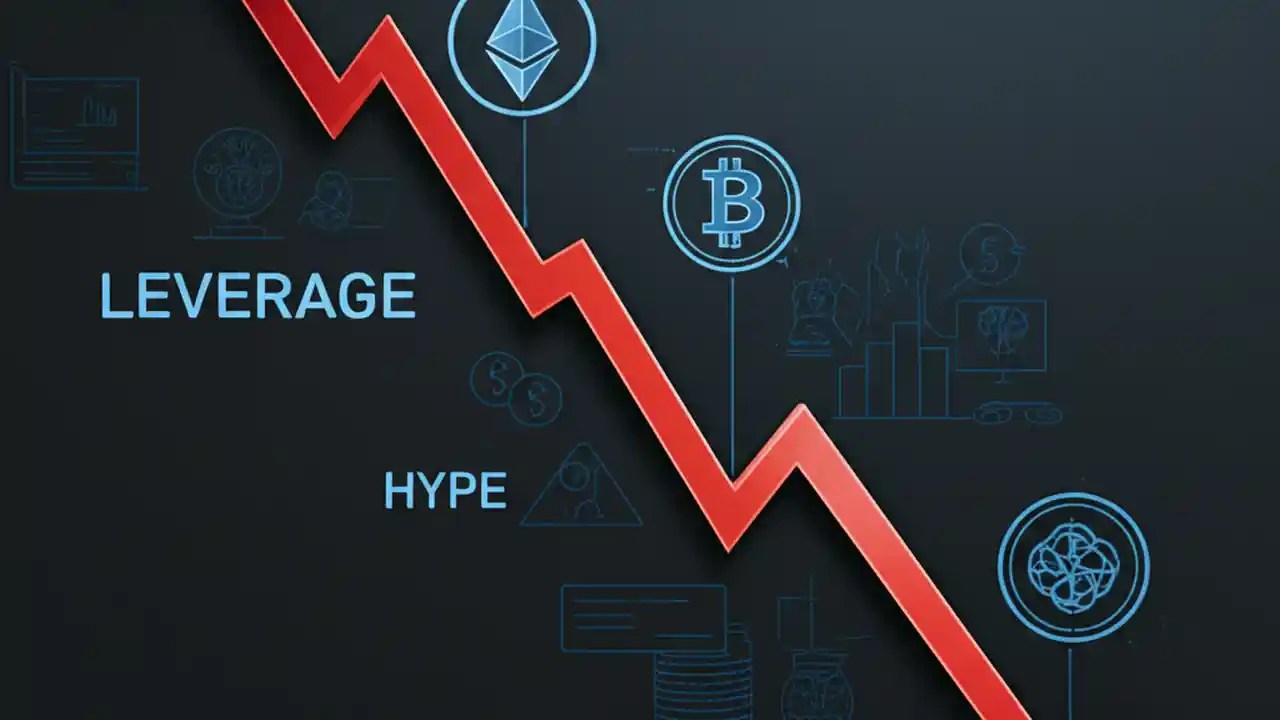 LEVERAGE

HYPE