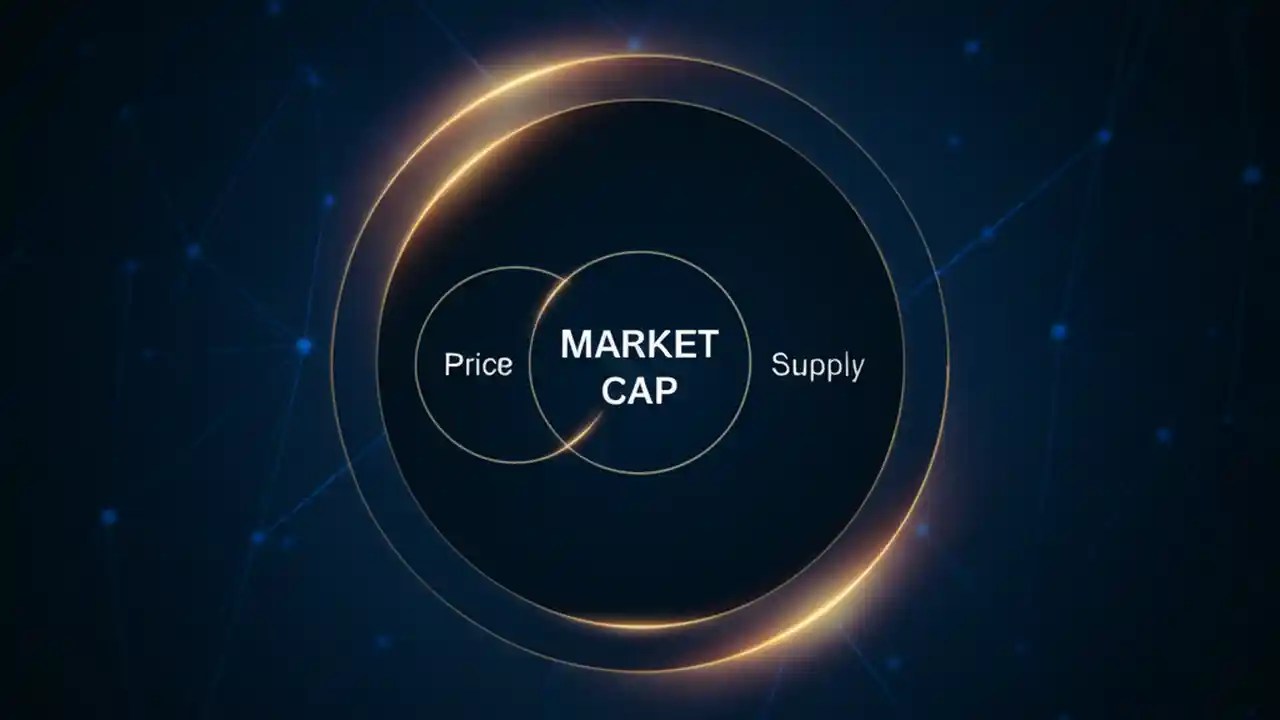 Price

MARKET CAP

Supply