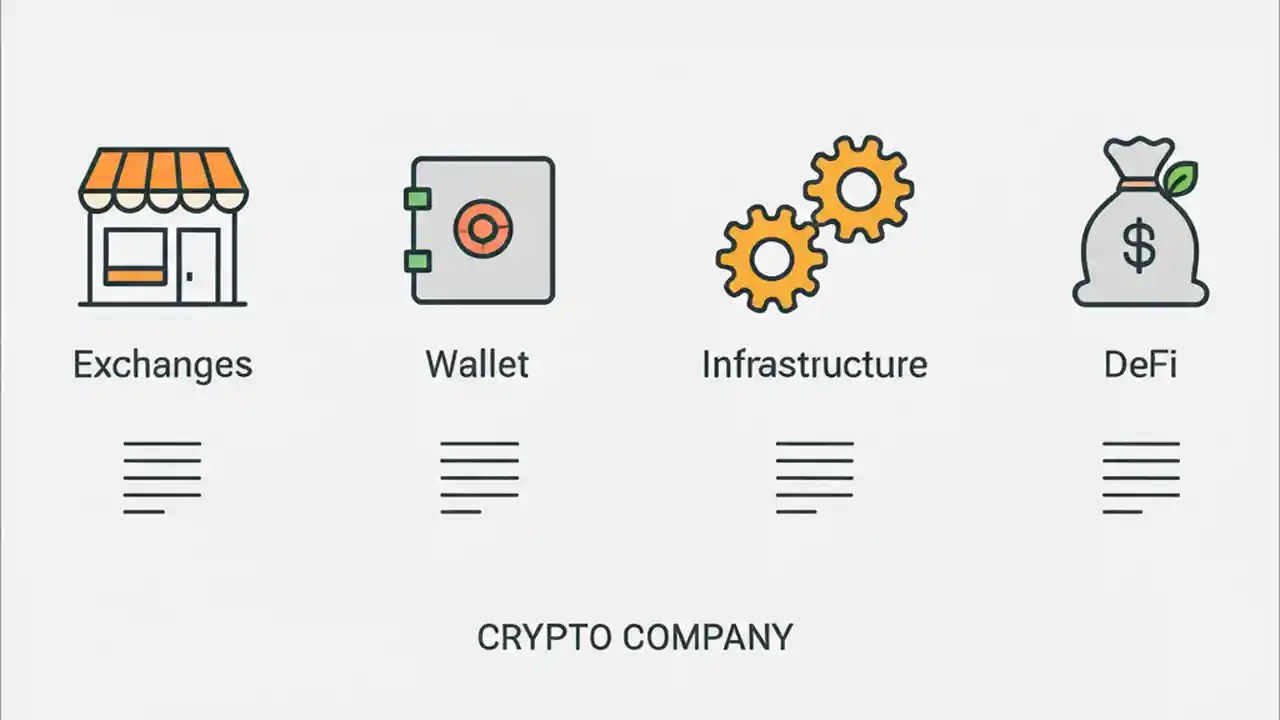 Exchanges

Wallet

Infrastructure

$

DeFi

CRYPTO COMPANY