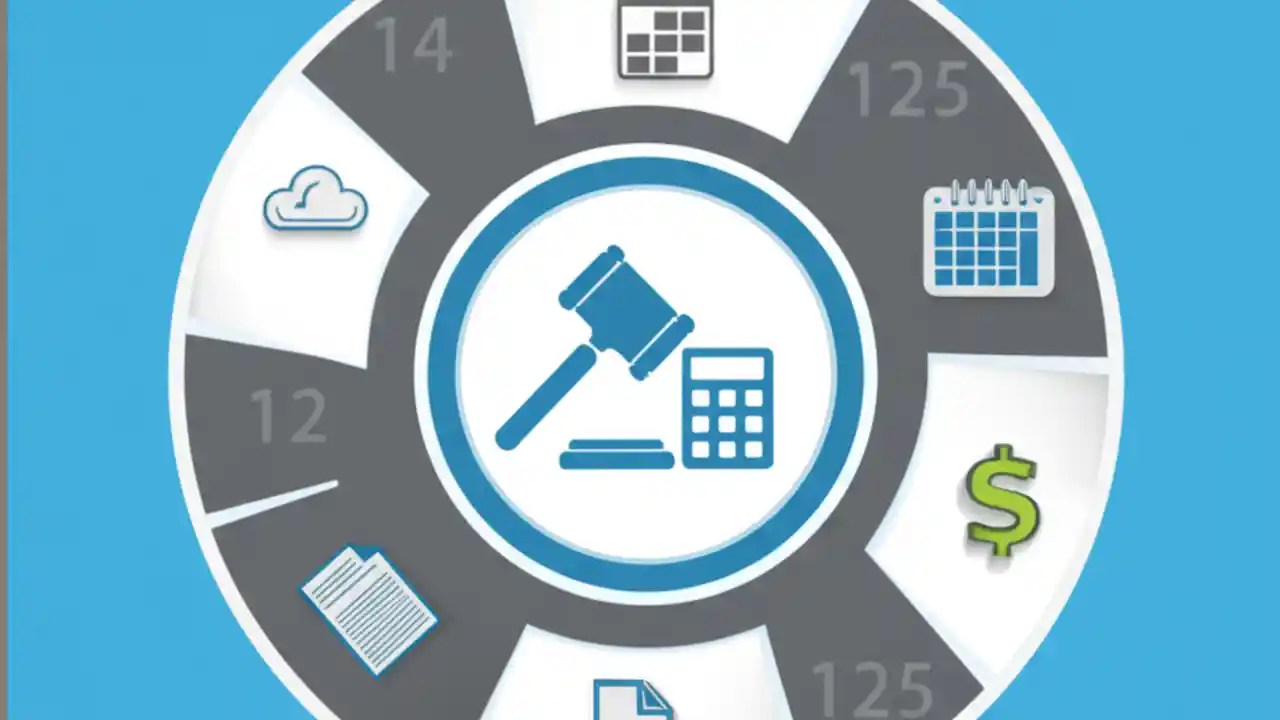 14
125
12
$
125