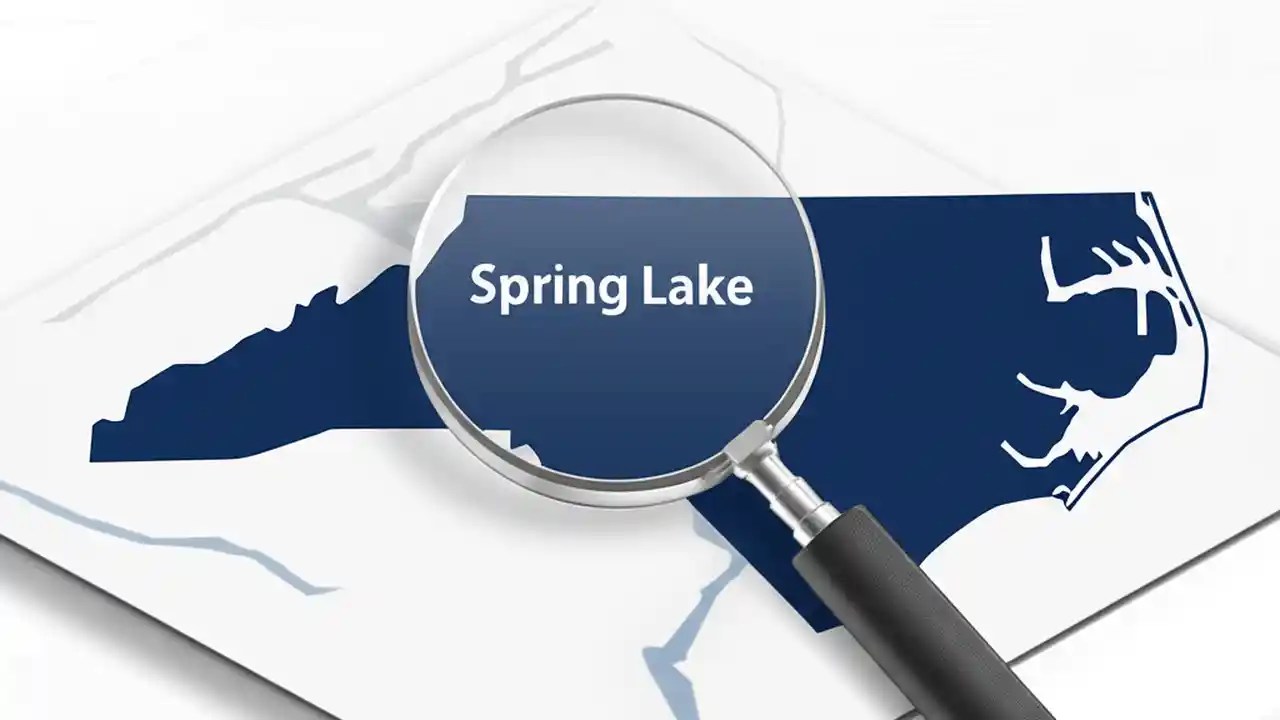 Spring Lake