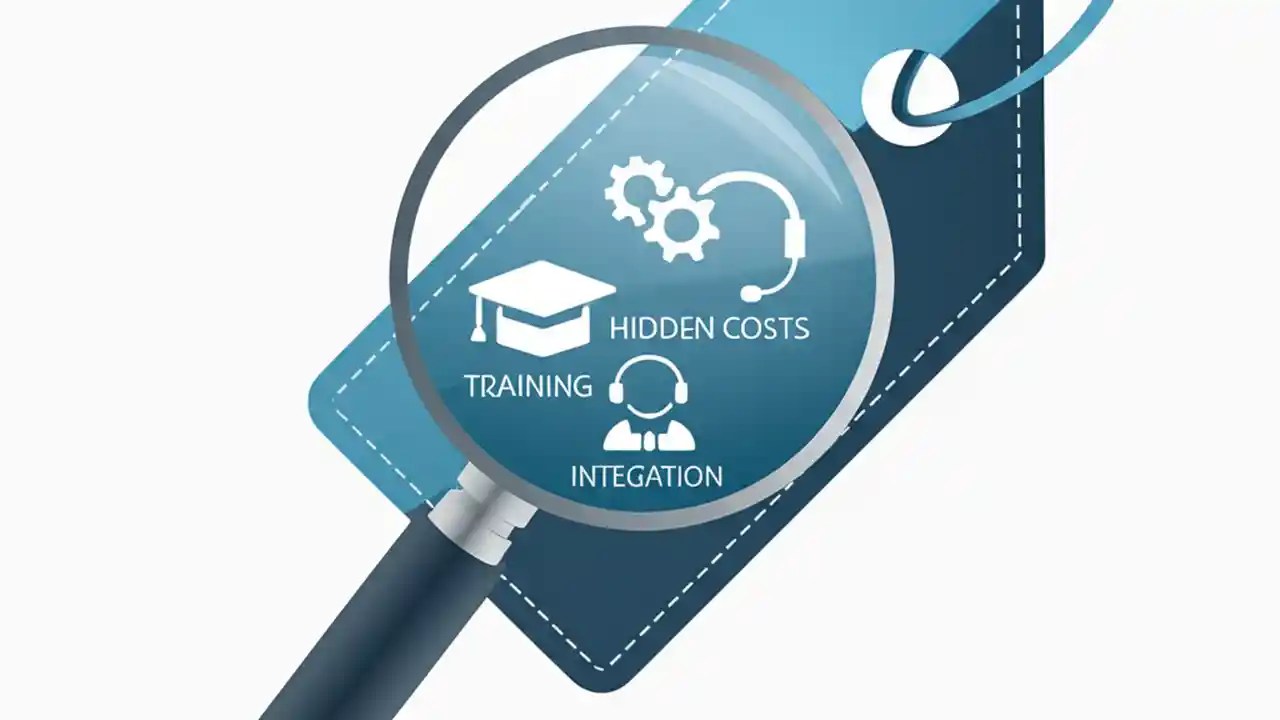 HIDDEN COSTS

TRAINING

INTEGATION