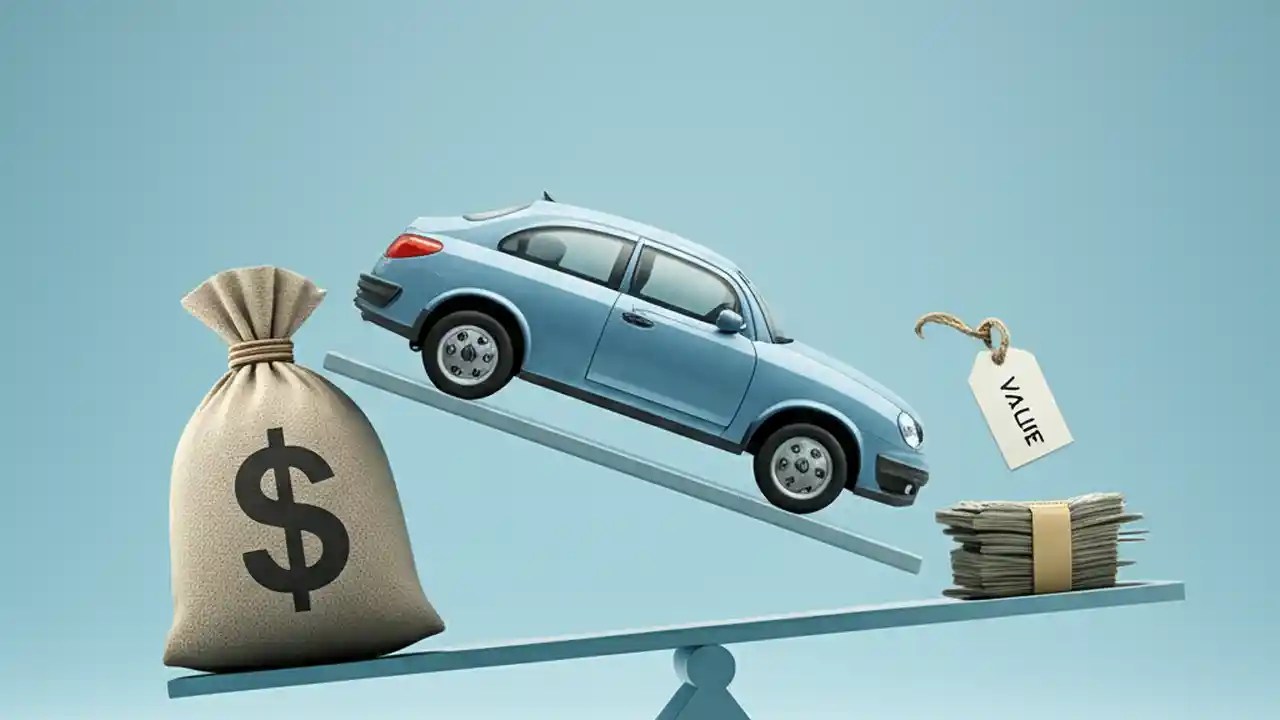 $

VALUE