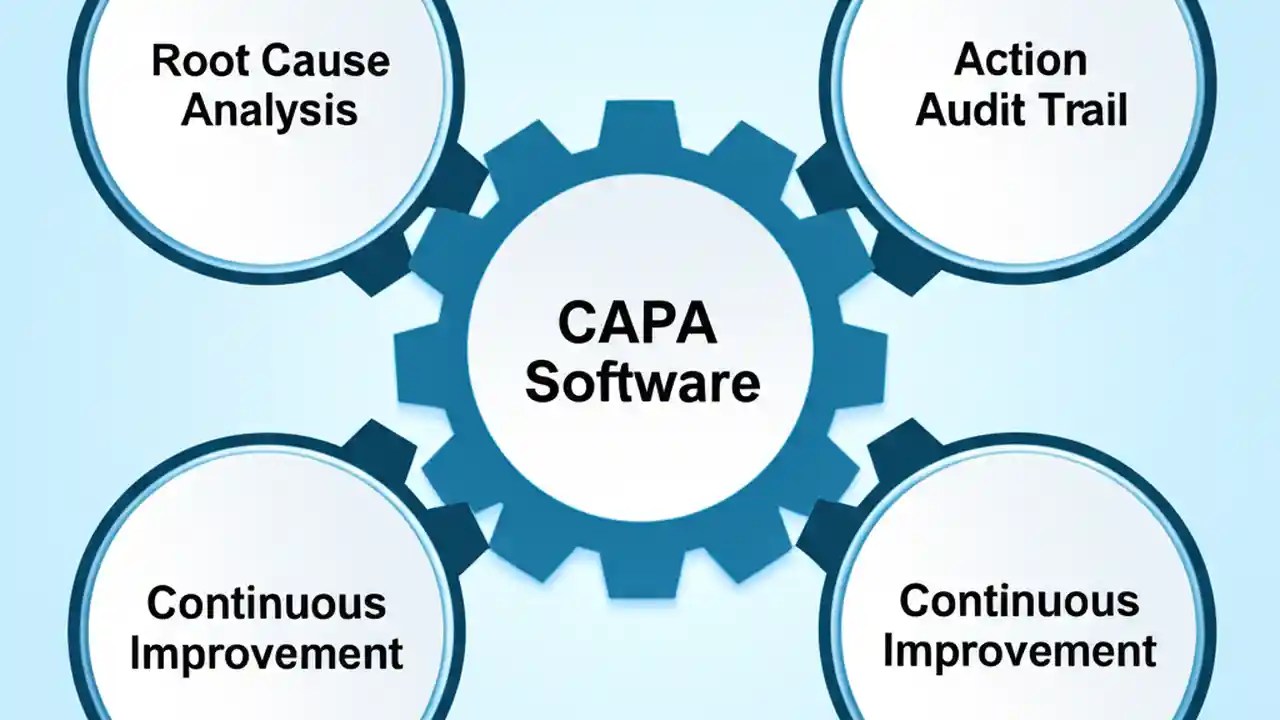 Root Cause Analysis

Action Audit Trail

CAPA Software

Continuous Improvement

Continuous Improvement