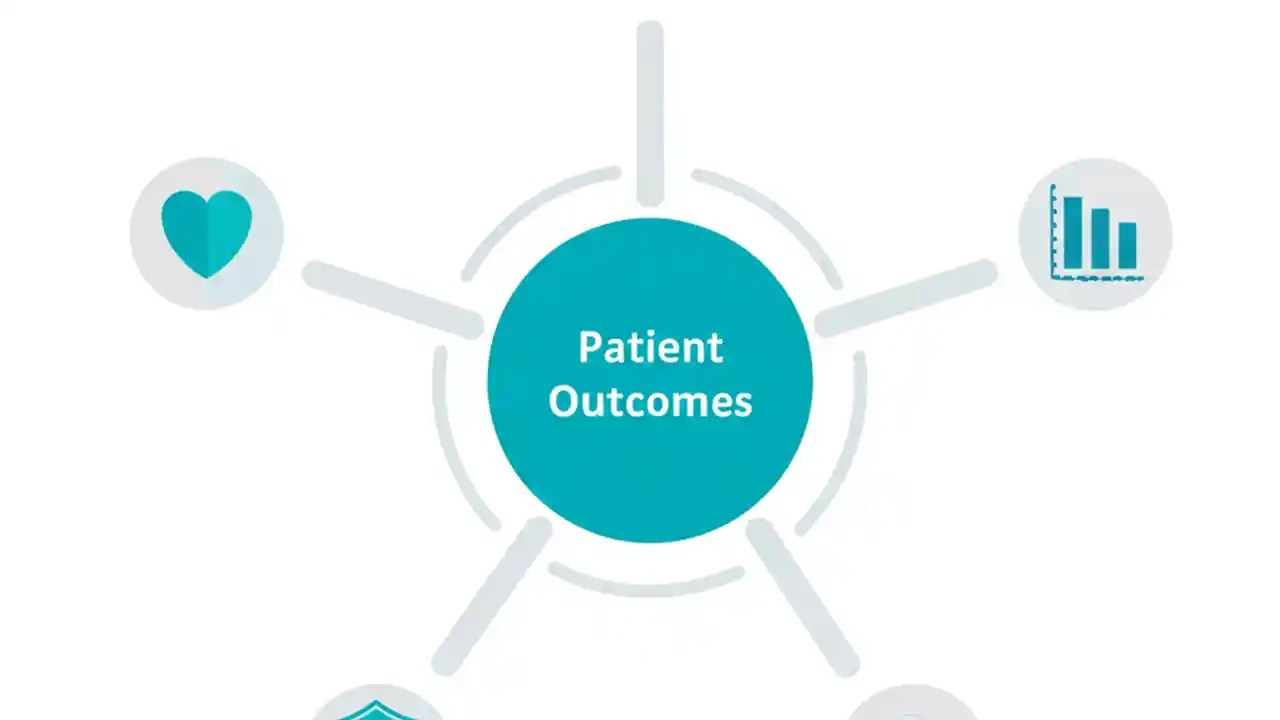 Patient
Outcomes