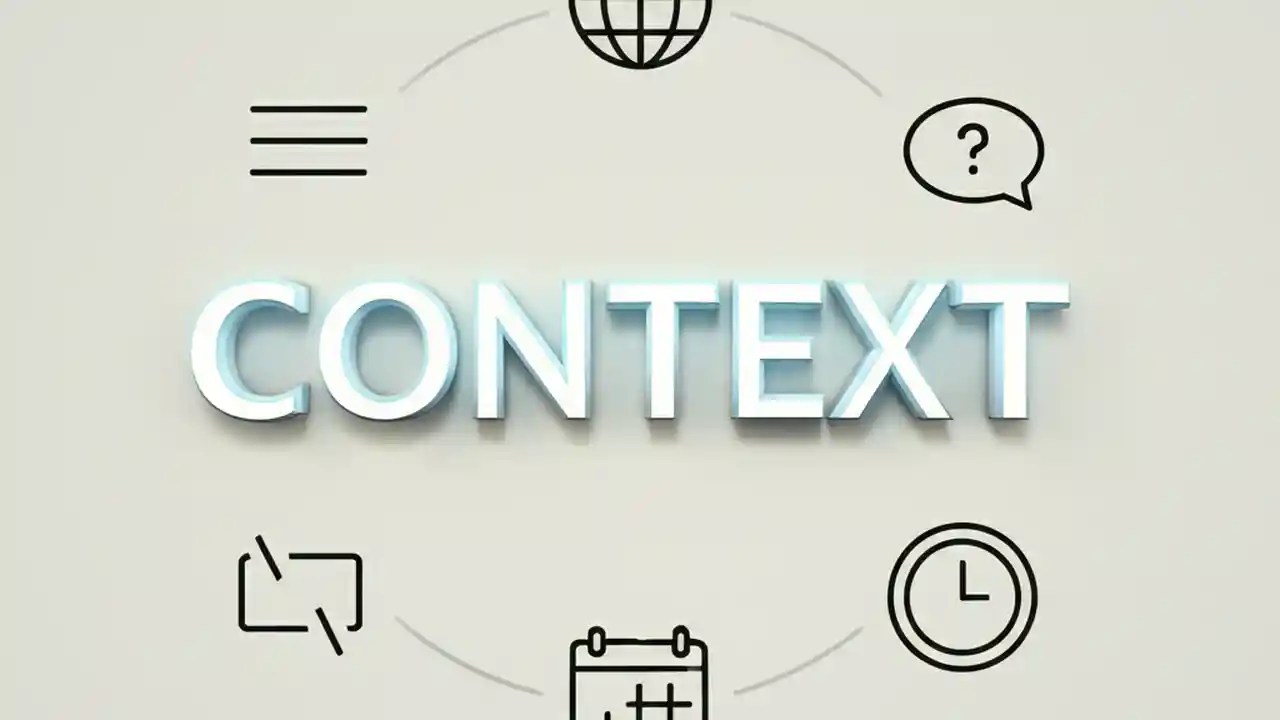 ?

CONTEXT