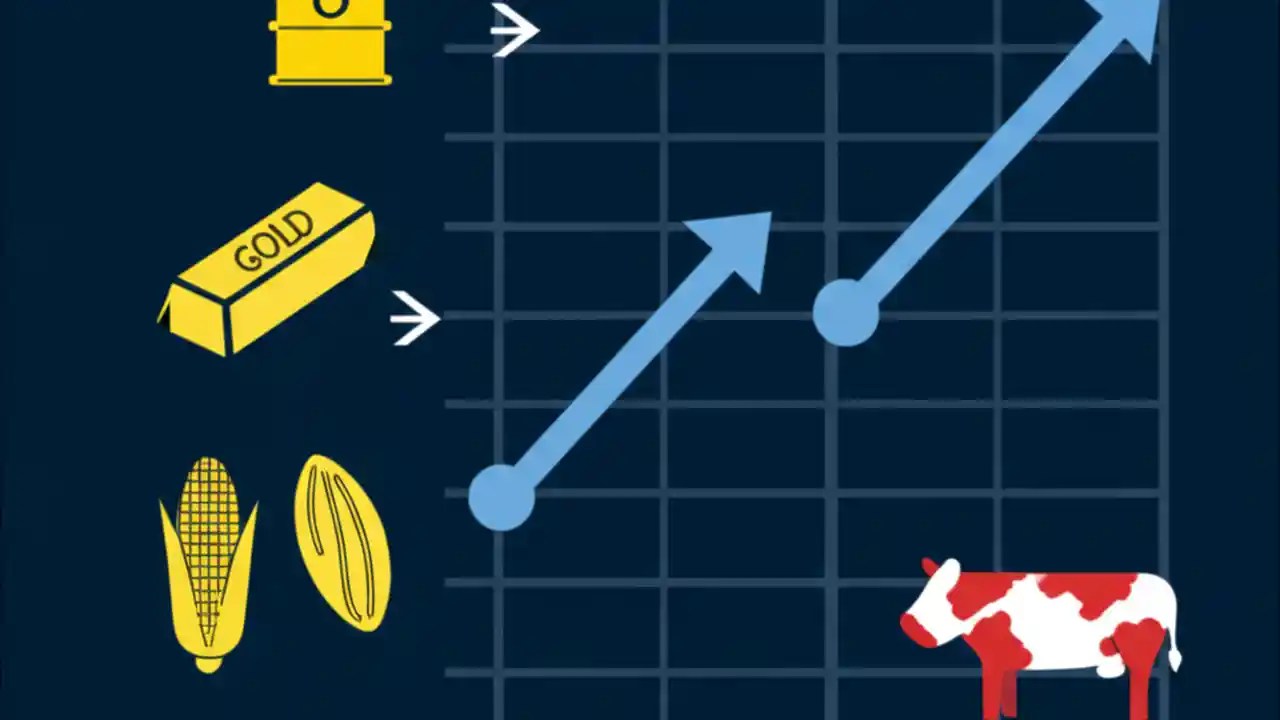 GOLD