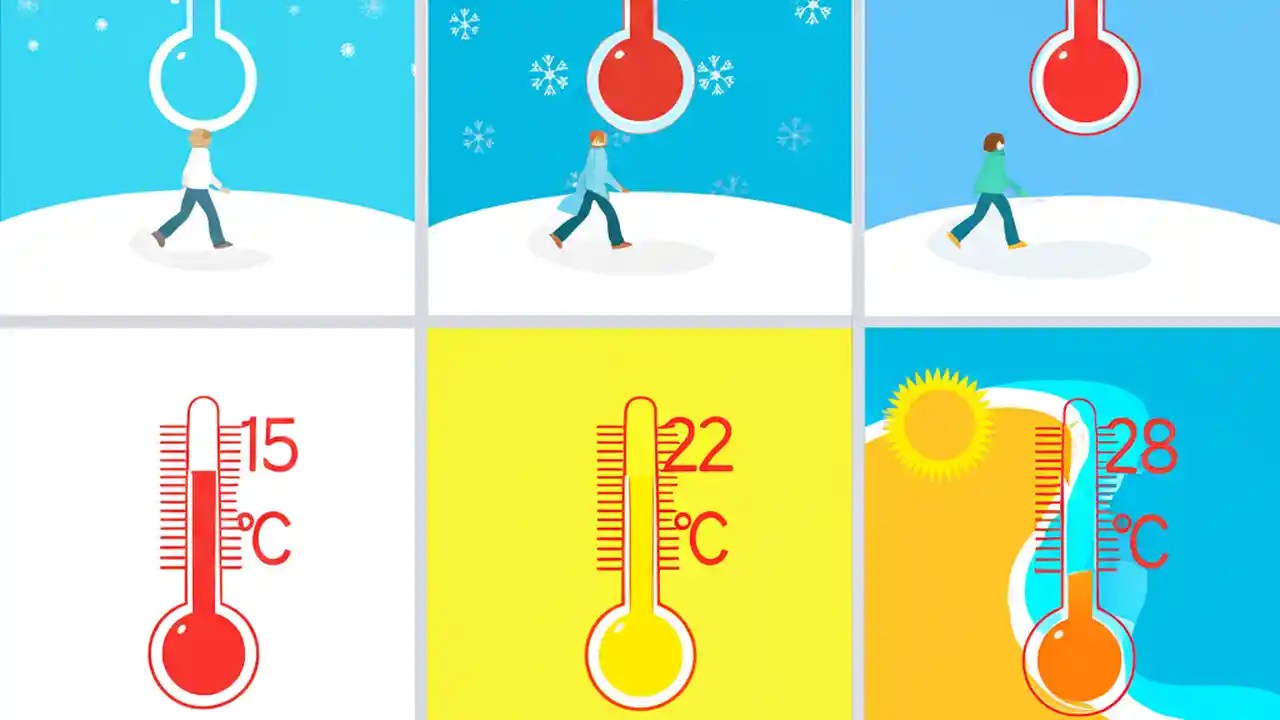 15
°C

22
°C

28
°C