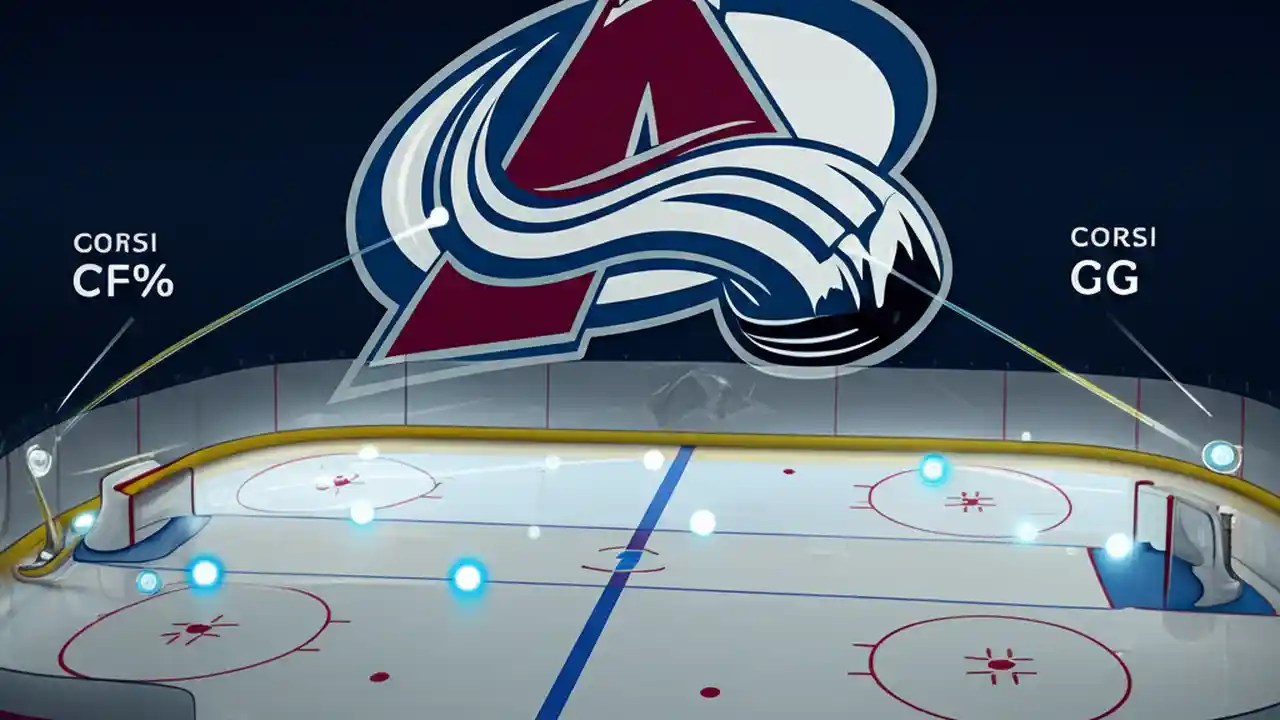 CORSI
CF%

CORSI
GG