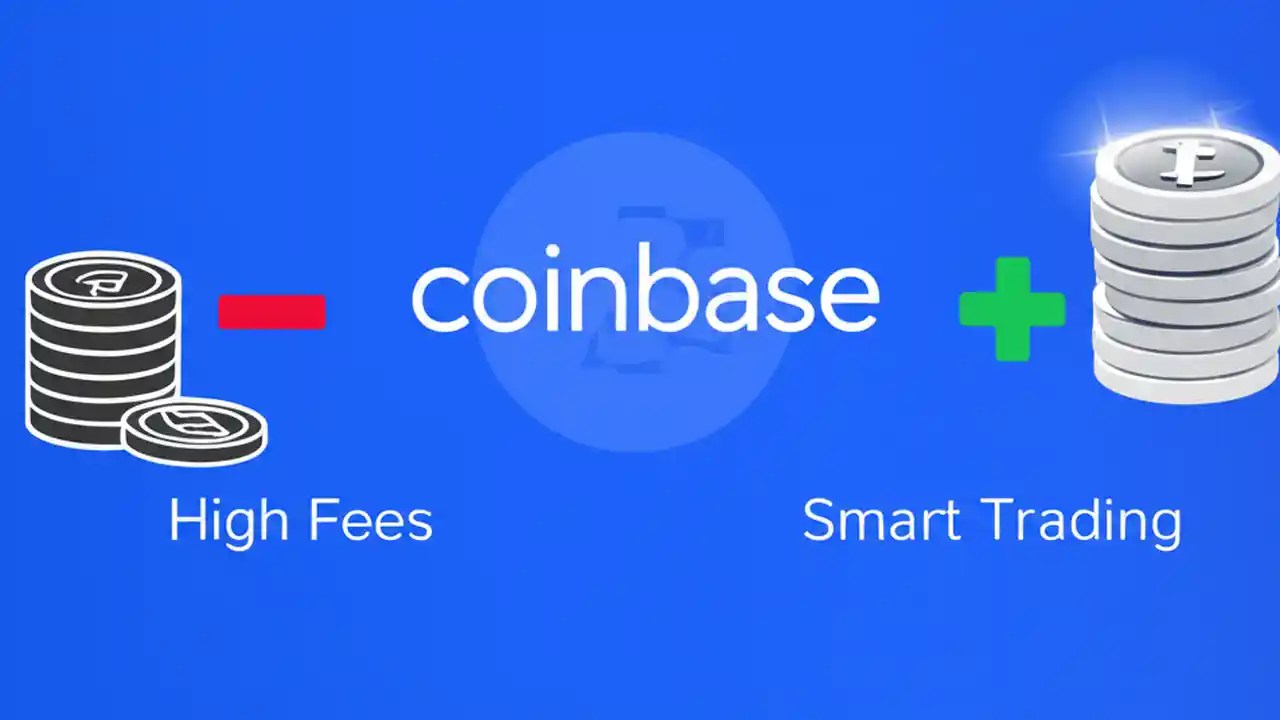 coinbase

High Fees

Smart Trading