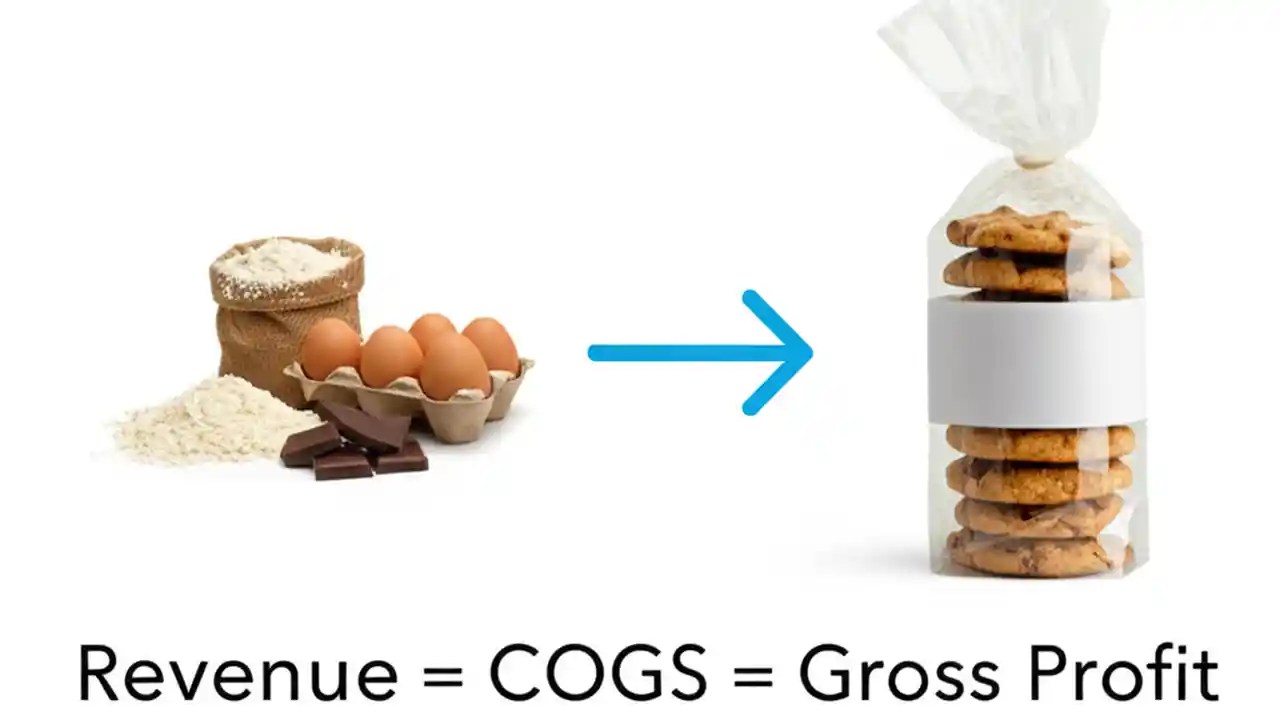 Revenue = COGS = Gross Profit