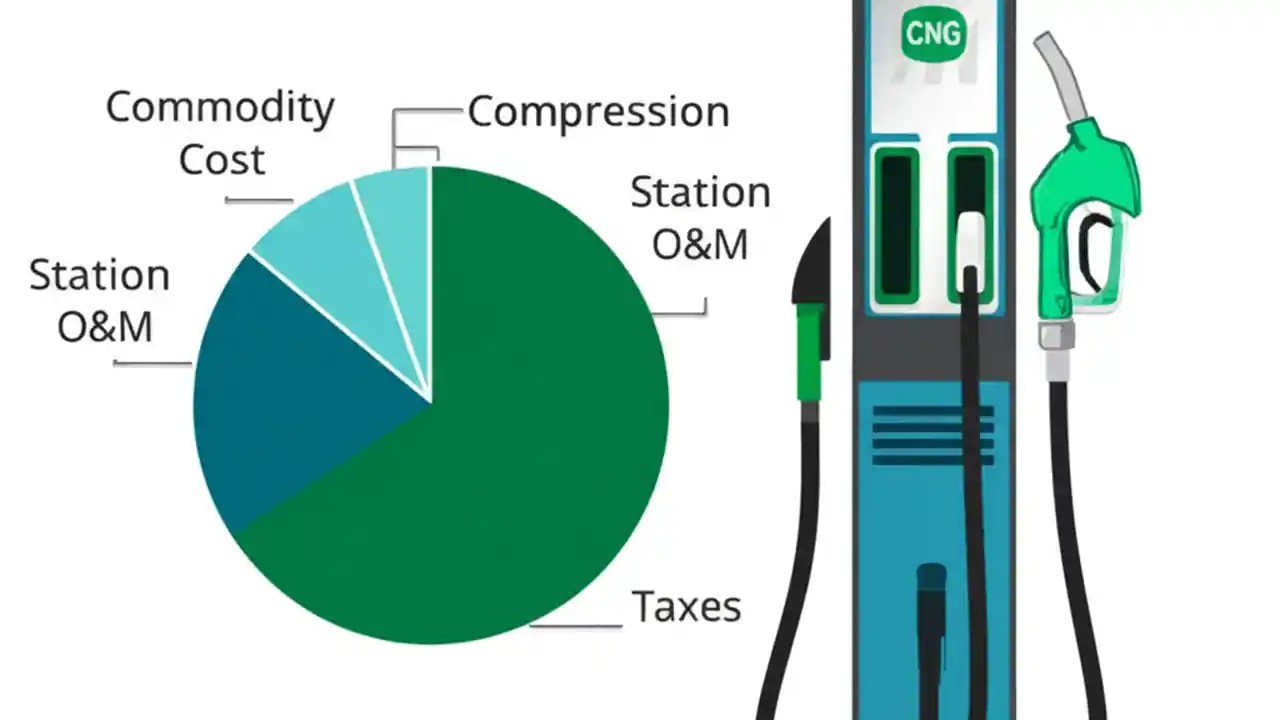 Commodity Cost

Compression

Station O&M

Station O&M

Taxes

CNG