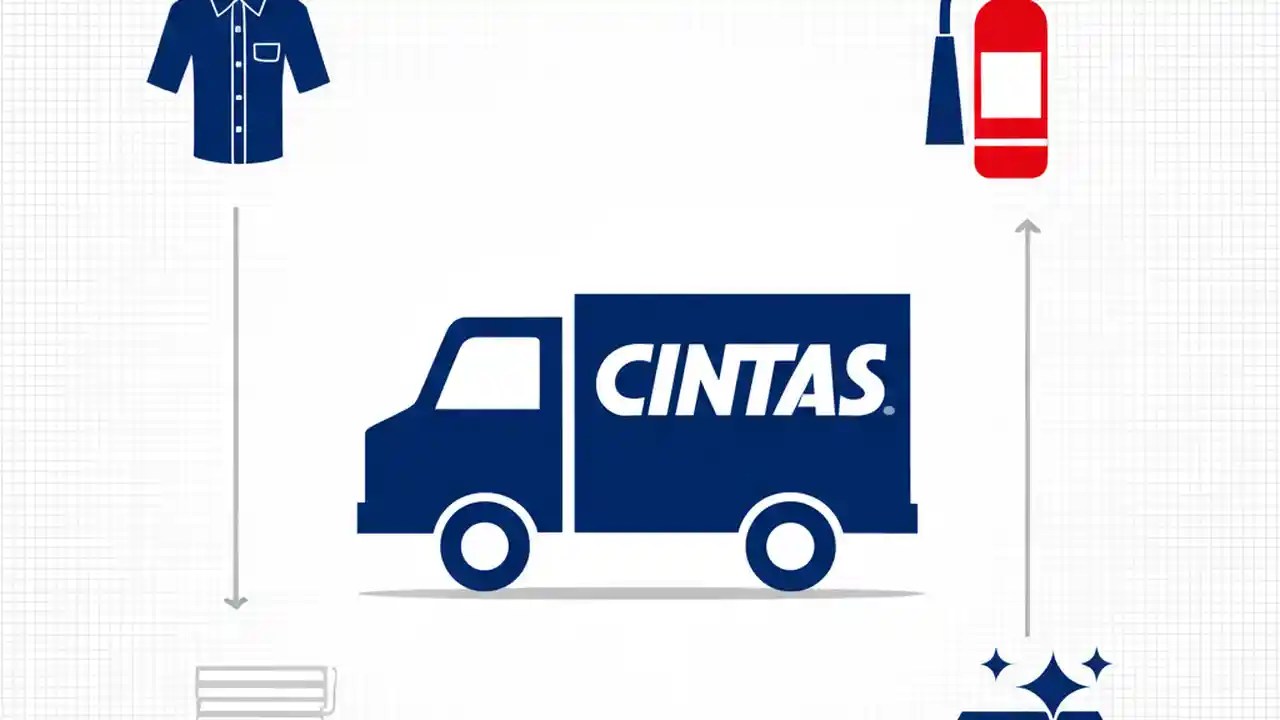 CINTAS.