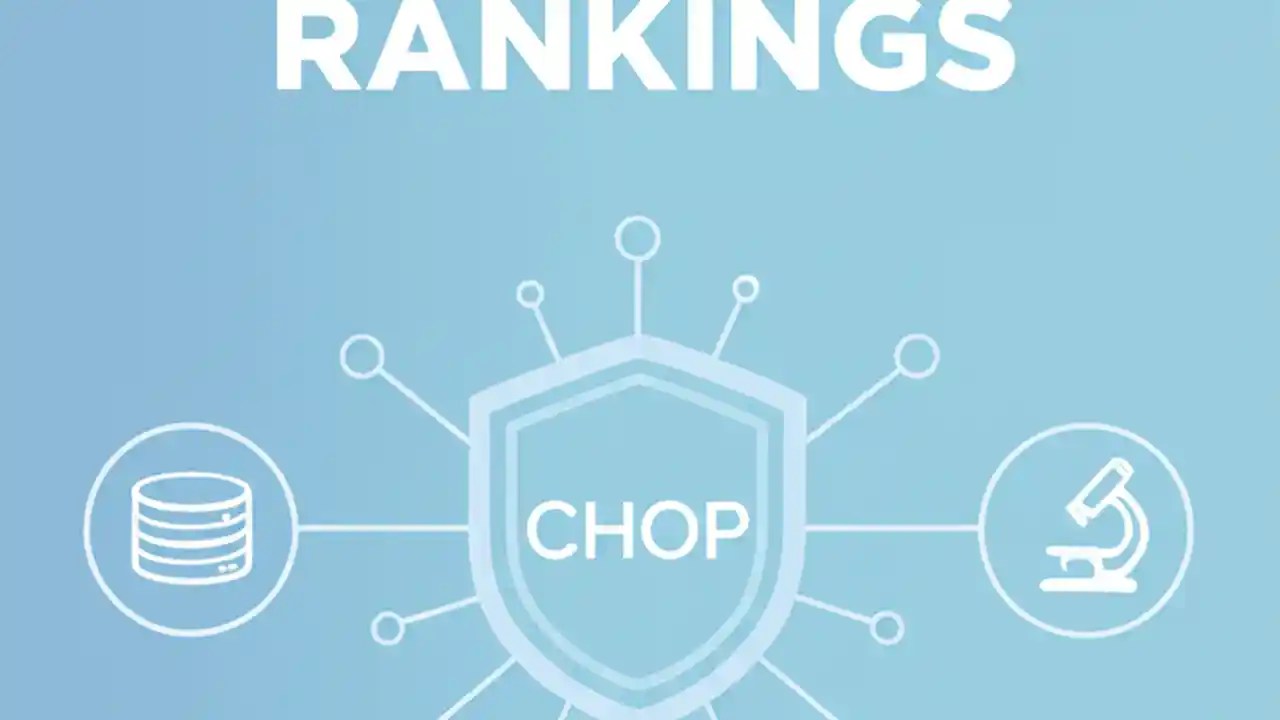 RANKINGS

CHOP