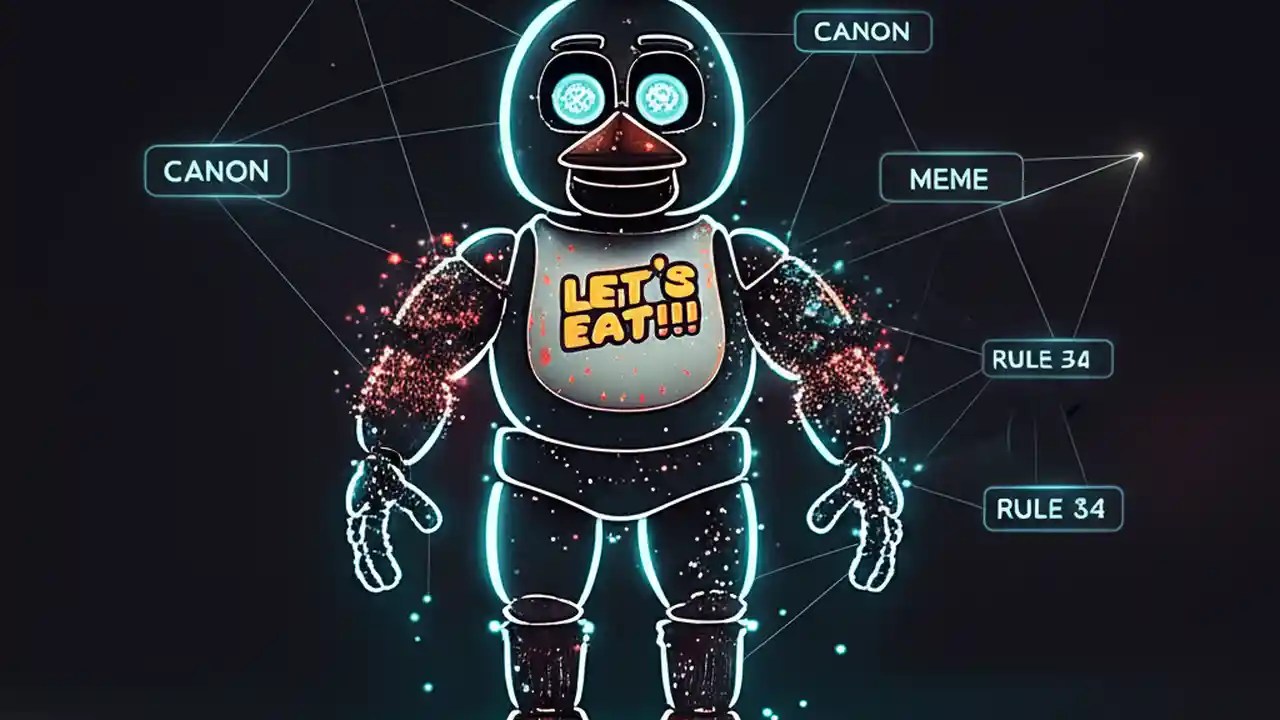 CANON

CANON

MEME

LET'S EAT!!!

RULE 34

RULE 34