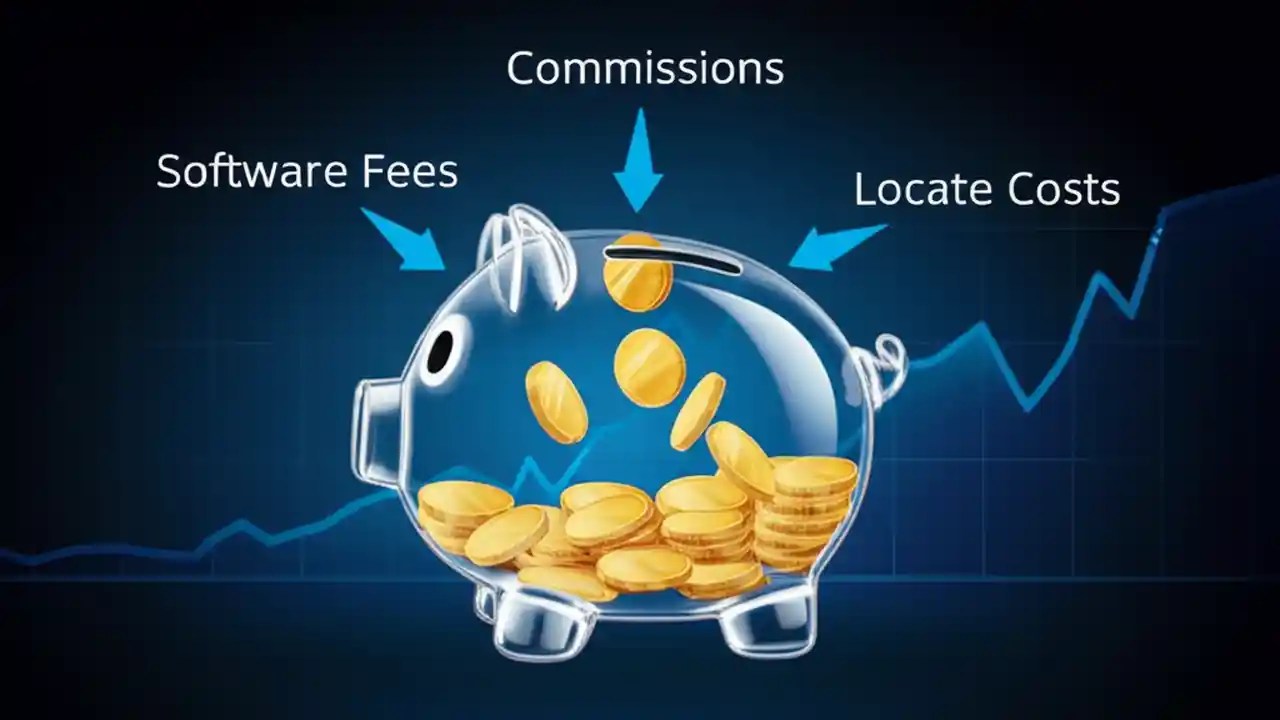 Commissions

Software Fees

Locate Costs