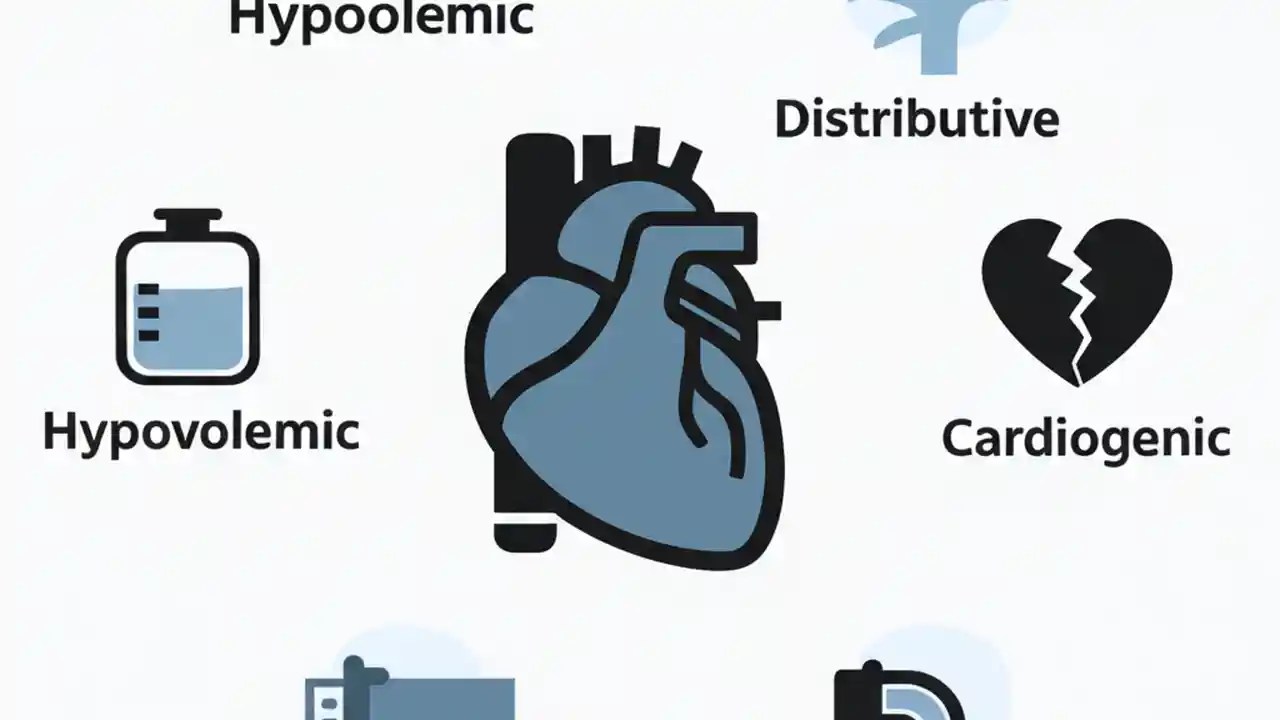 Hypoolemic

Distributive

Hypovolemic

Cardiogenic