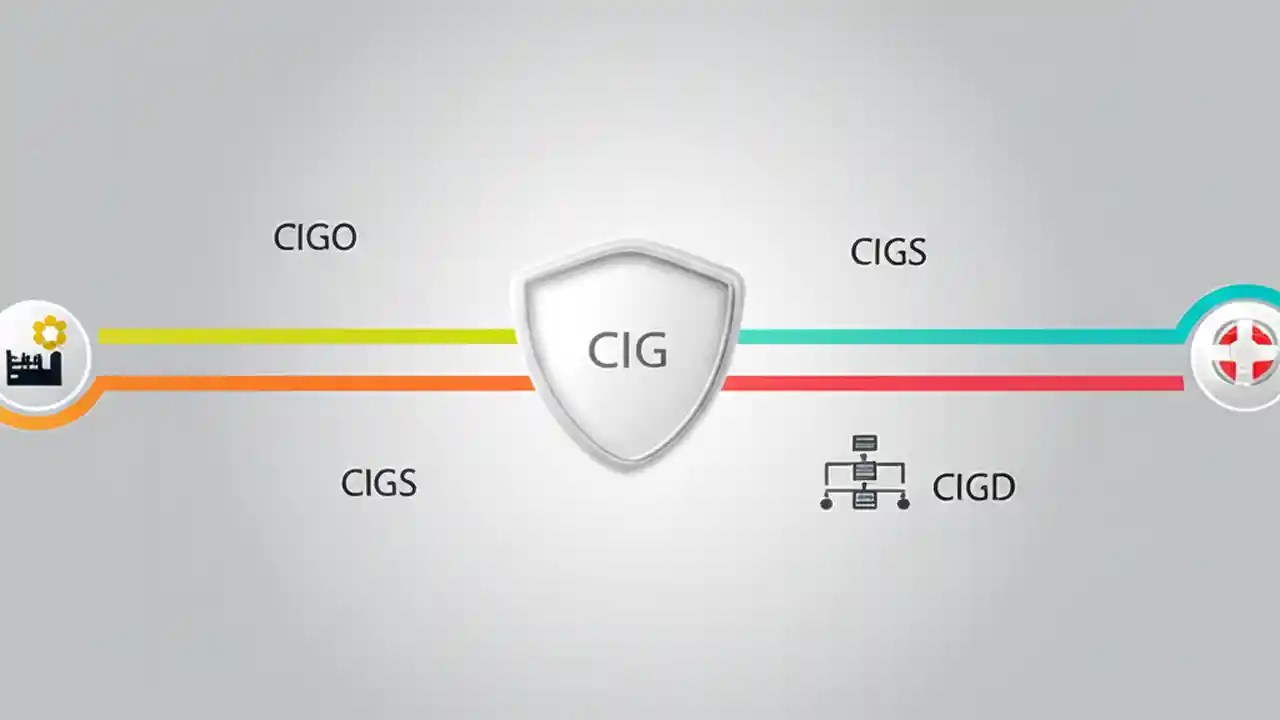 CIGO

CIGS

CIG

CIGS

CIGD