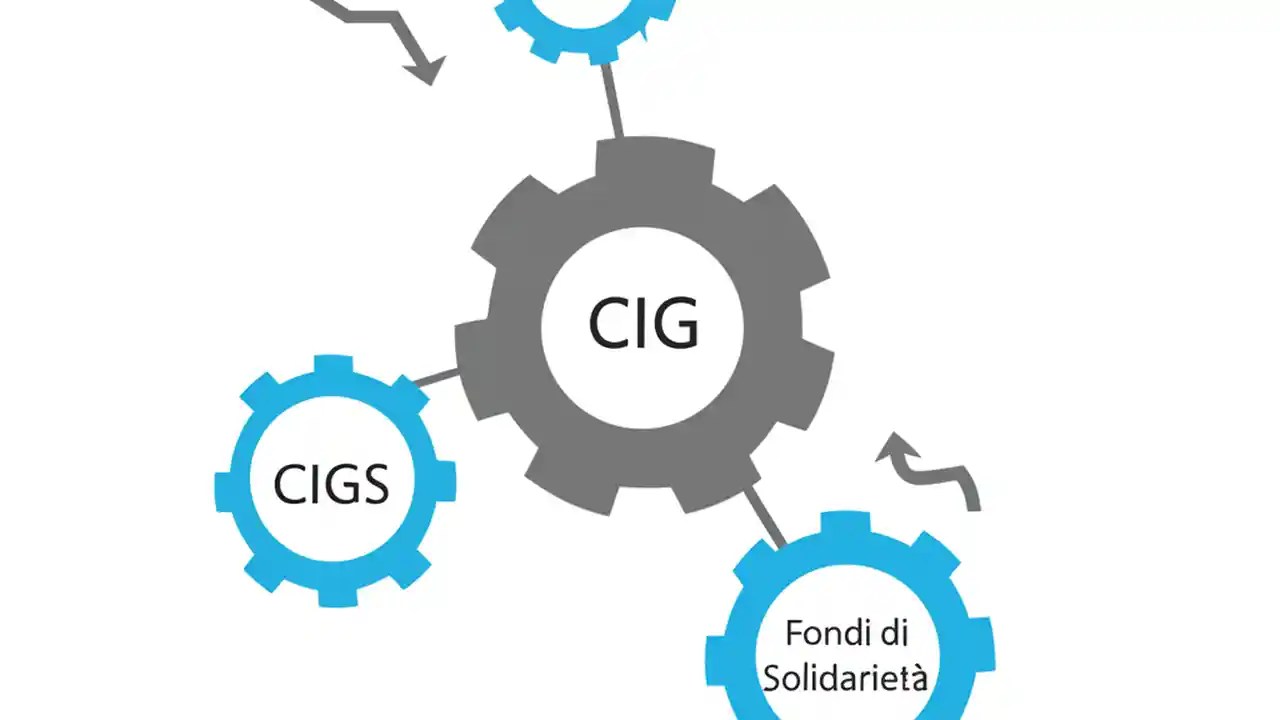 CIG

CIGS

Fondi di Solidarietà