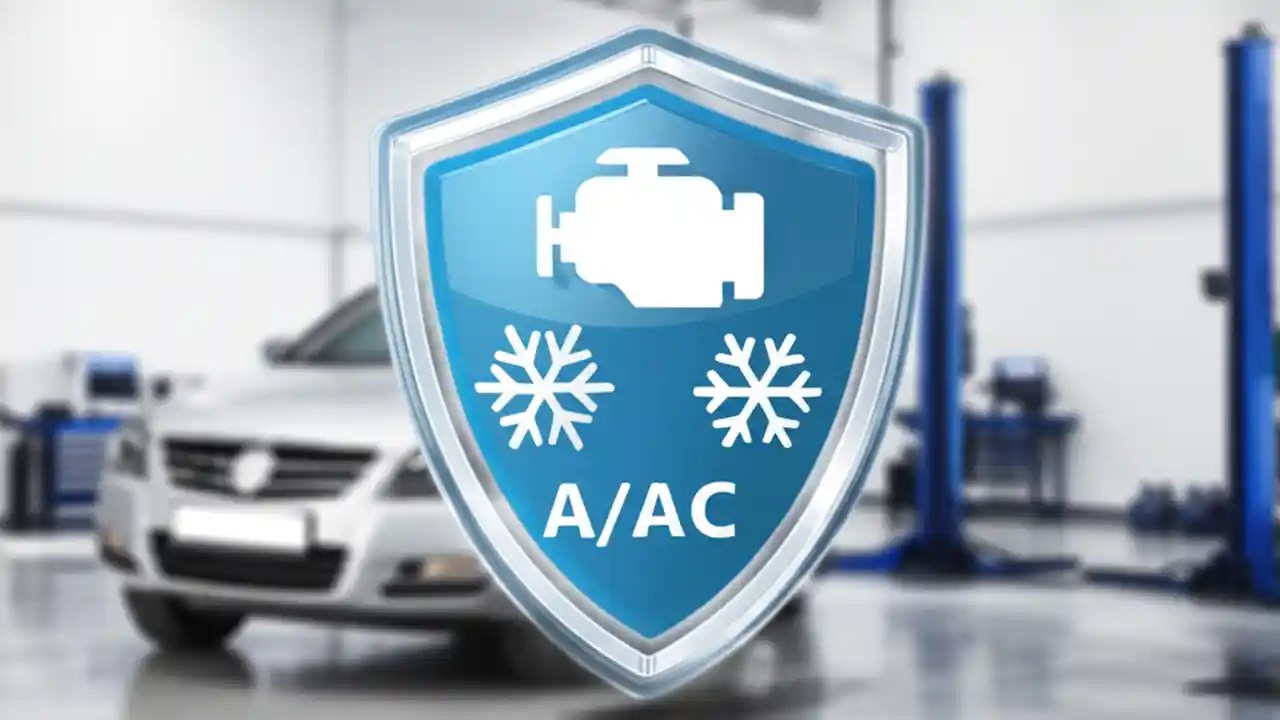 A/AC