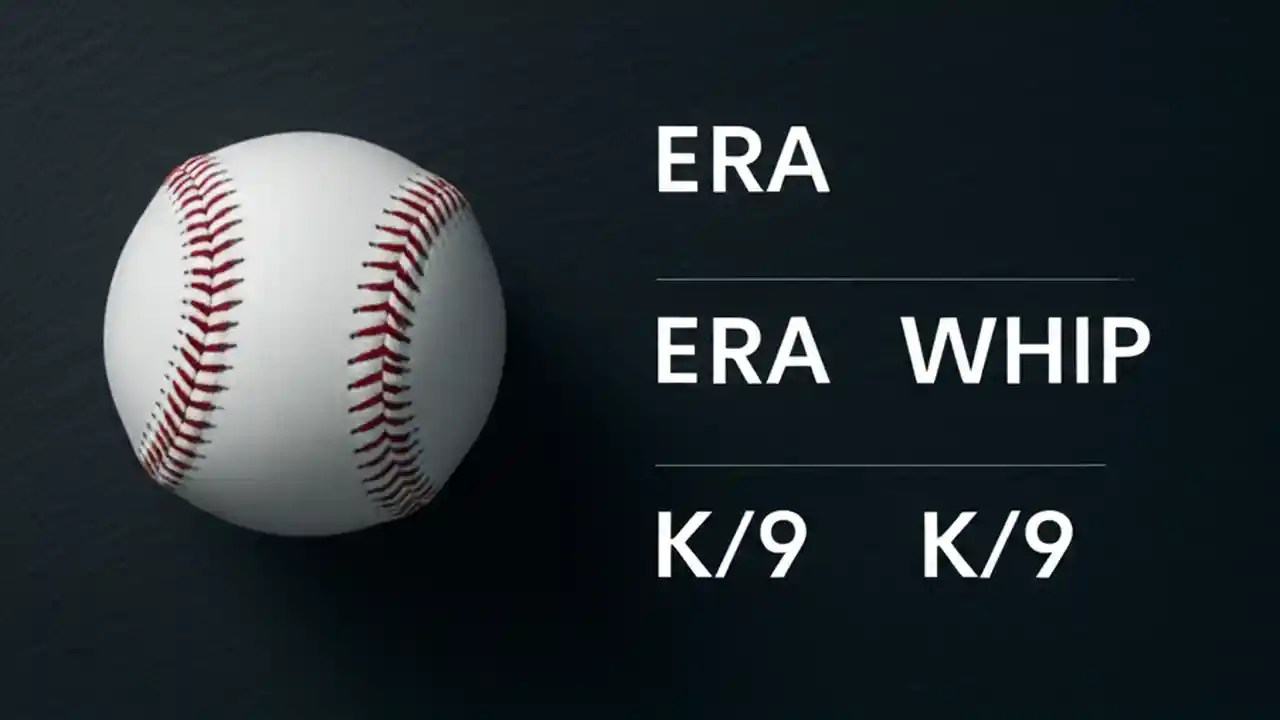 ERA

ERA WHIP

K/9 K/9