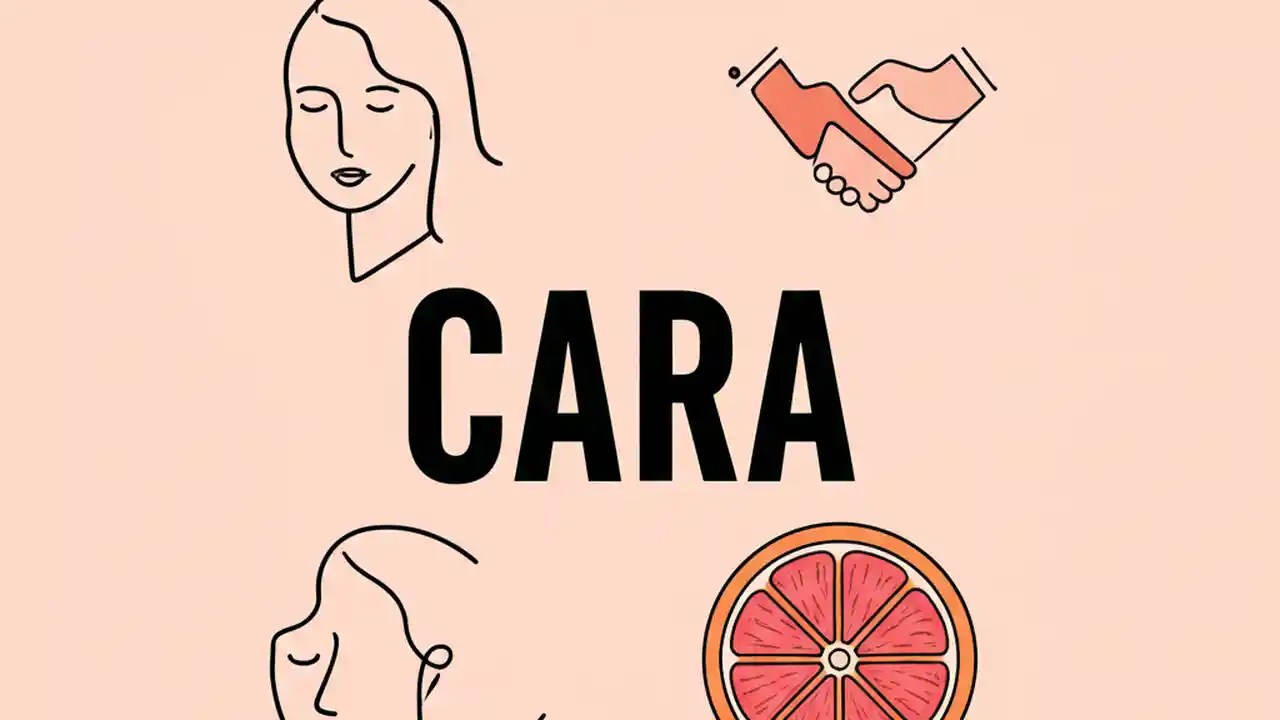 CARA