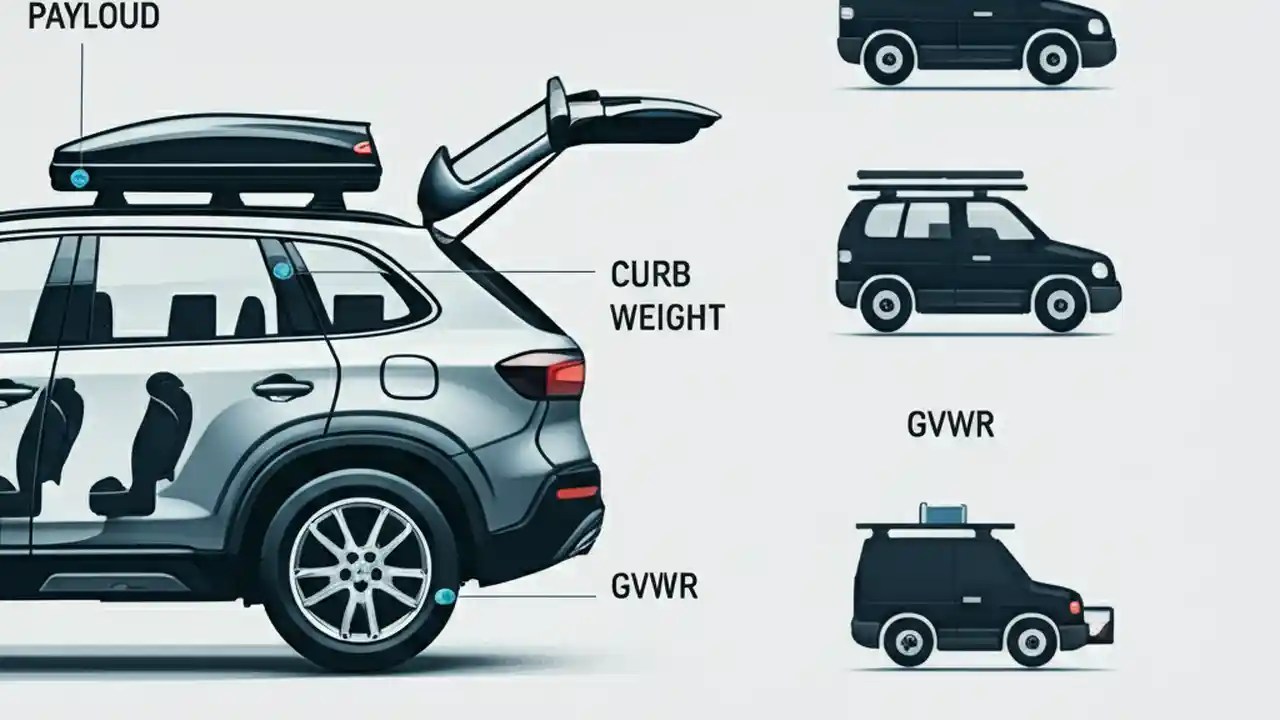 PAYLOUD

CURB WEIGHT

GVWR

GVWR