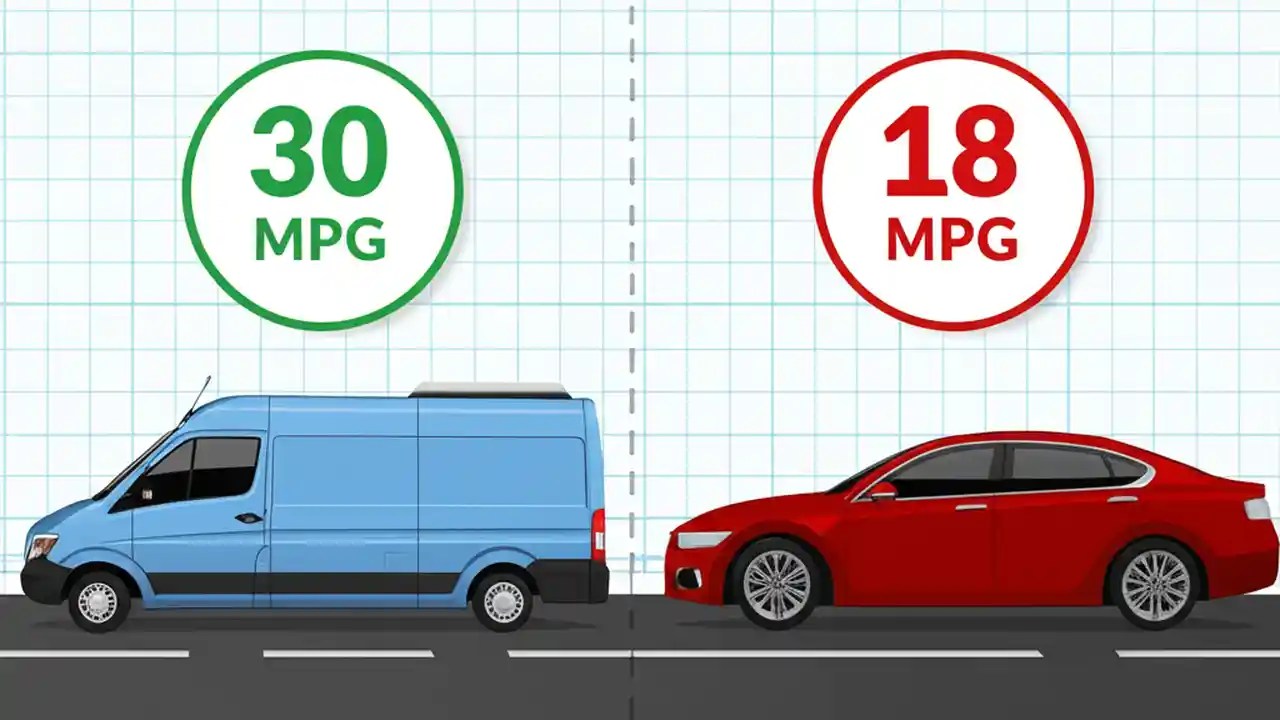 30
MPG

18
MPG