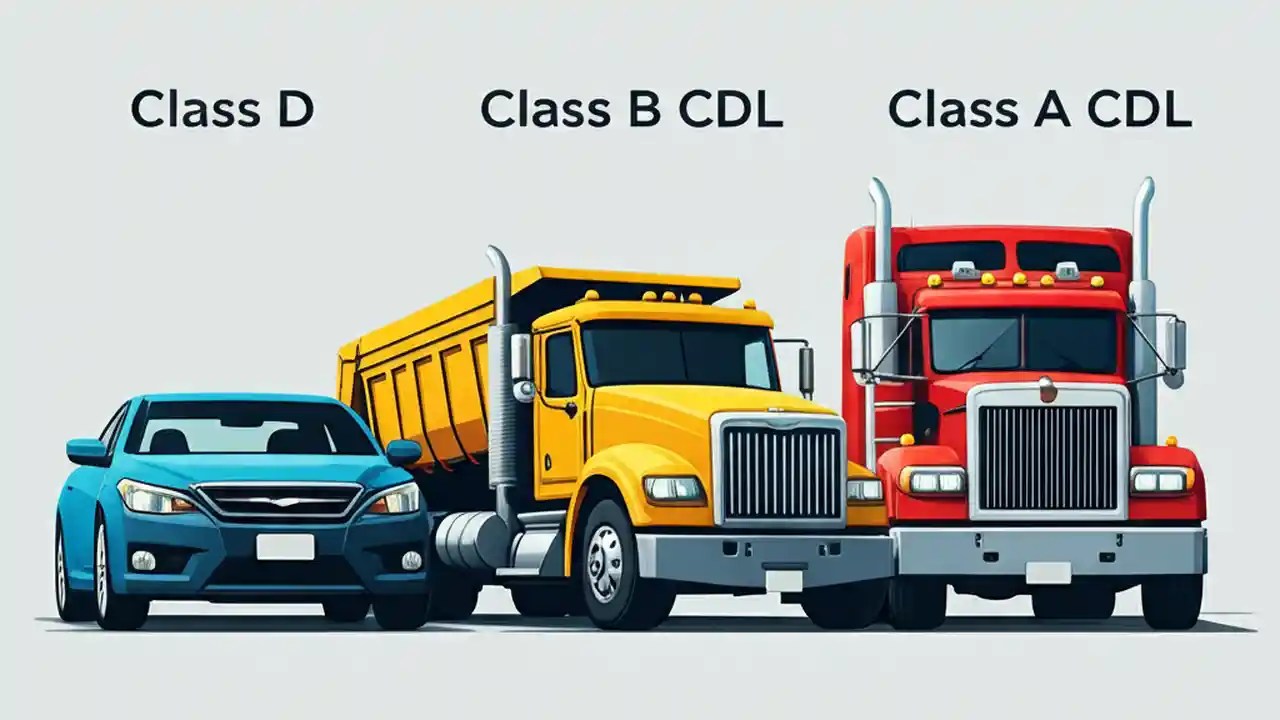 Class D

Class B CDL

Class A CDL