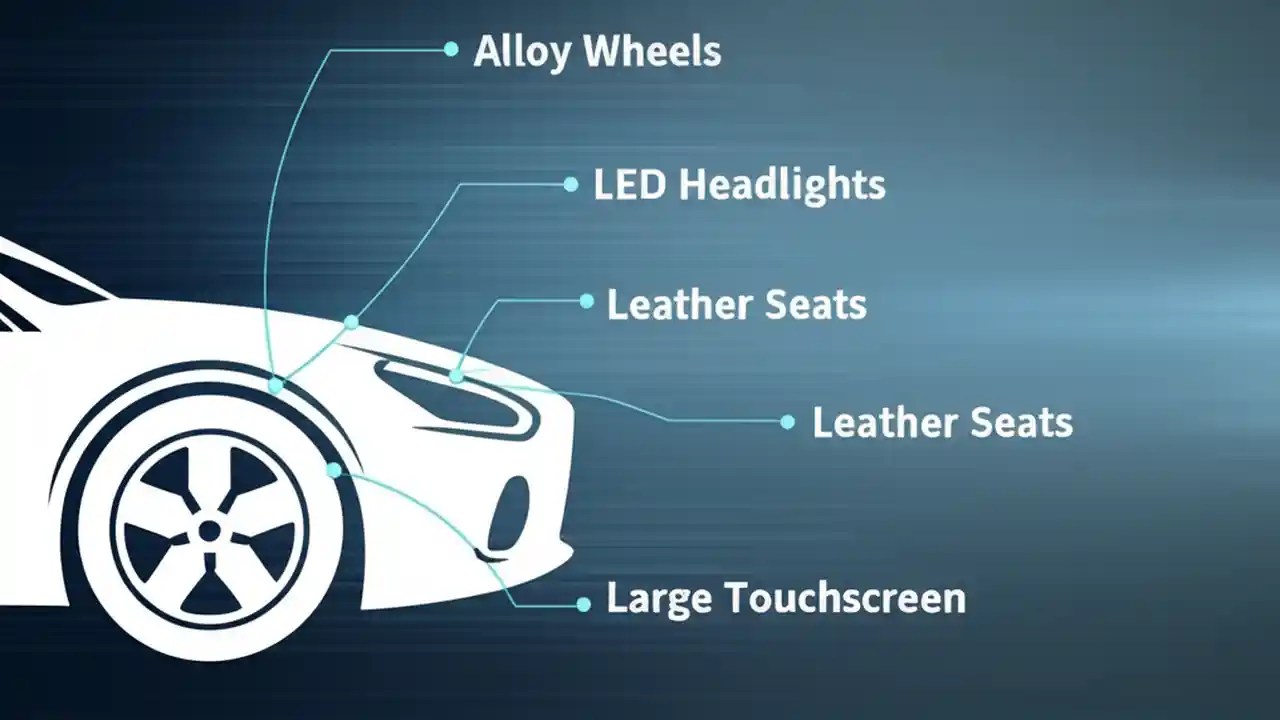 Alloy Wheels

LED Headlights

Leather Seats

Leather Seats

Large Touchscreen