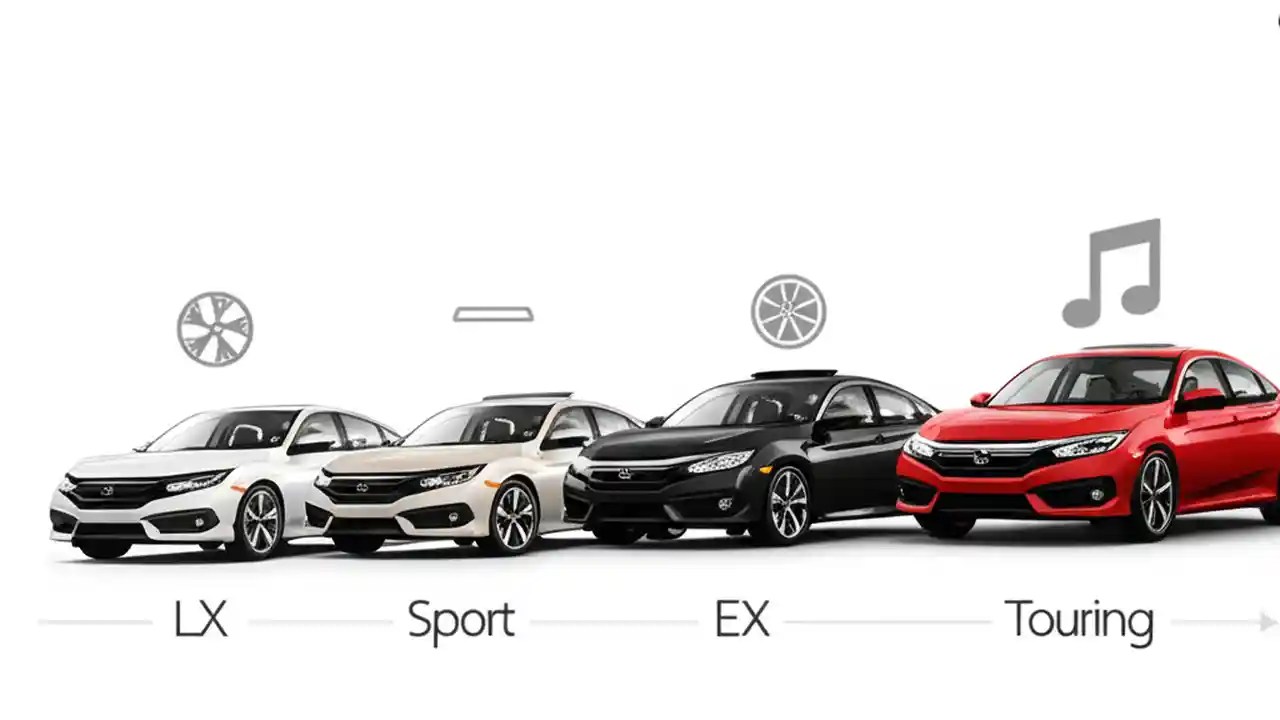 LX Sport EX Touring