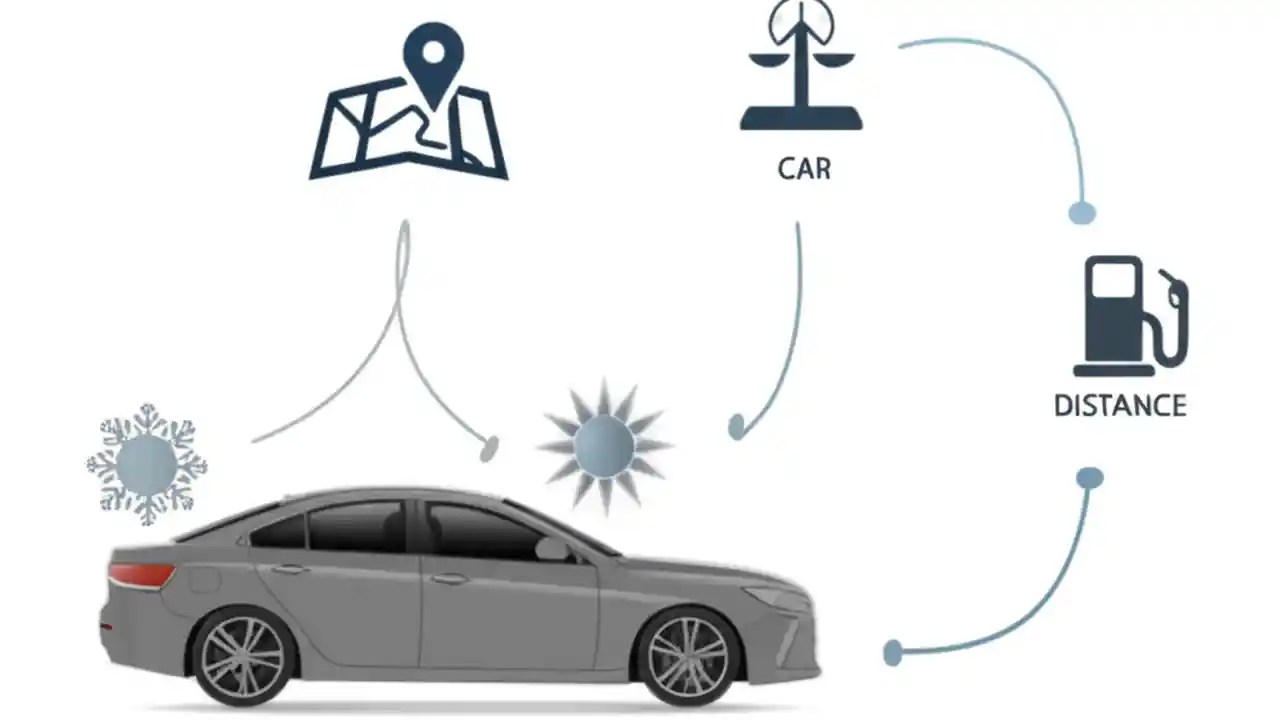 CAR

DISTANCE