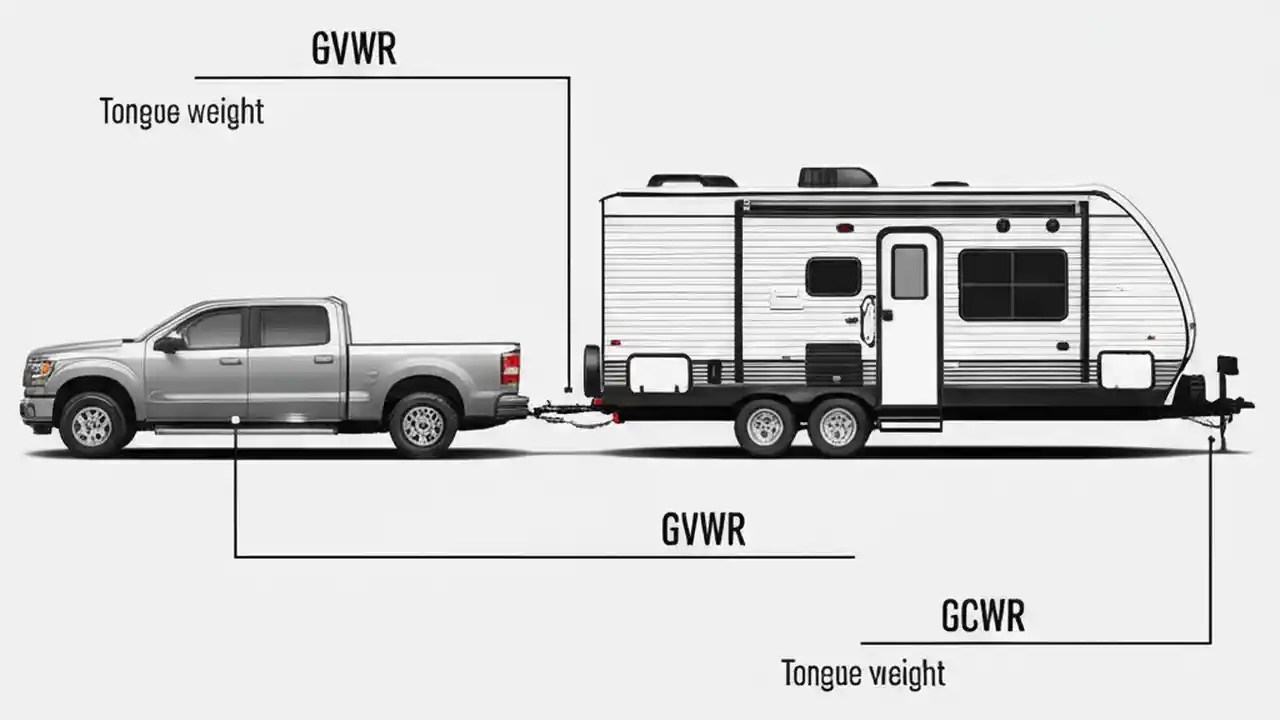 GVWR

Tongue weight

GVWR

GCWR

Tongue weight